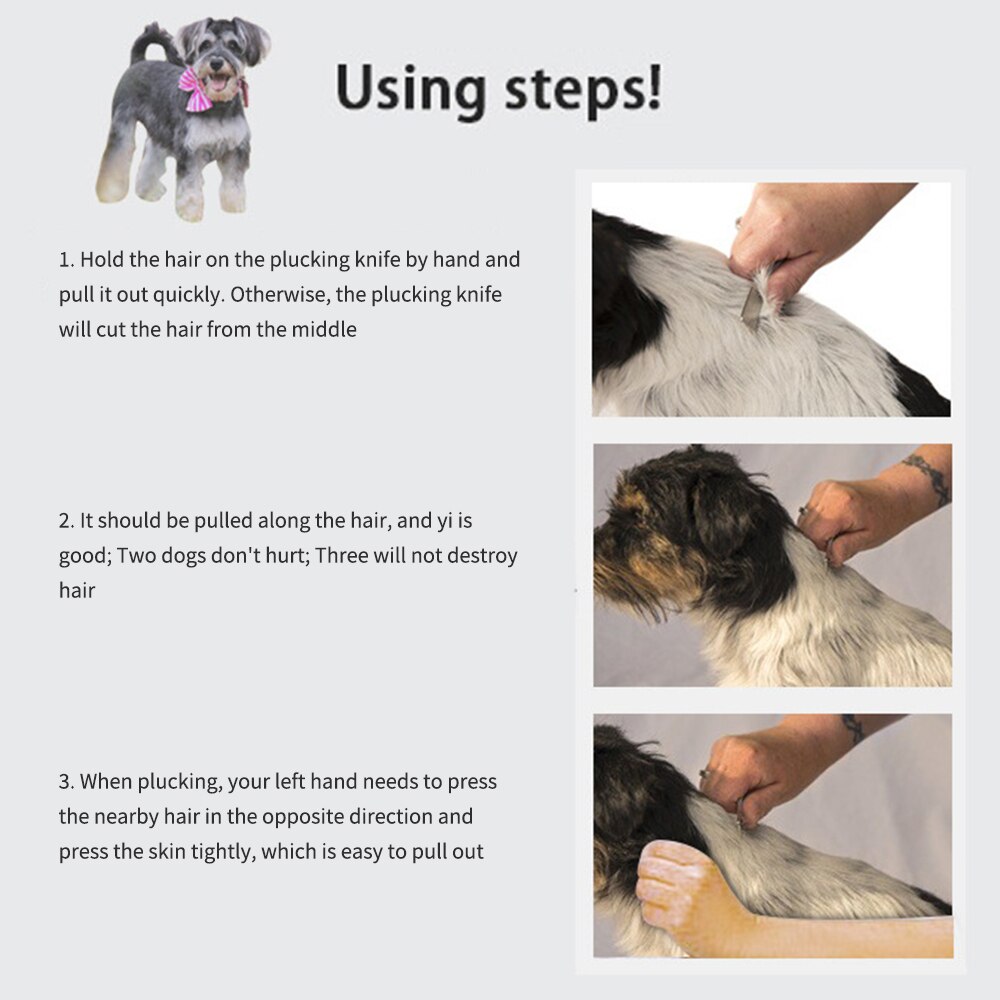 Using steps!

1. Hold the hair on the plucking knife by hand and pull it out quickly. Otherwise, the plucking knife will cut the hair from the middle

2. It should be pulled along the hair, and yi is good; Two dogs don't hurt; Three will not destroy hair

3. When plucking, your left hand needs to press the nearby hair in the opposite direction and press the skin tightly, which is easy to pull out