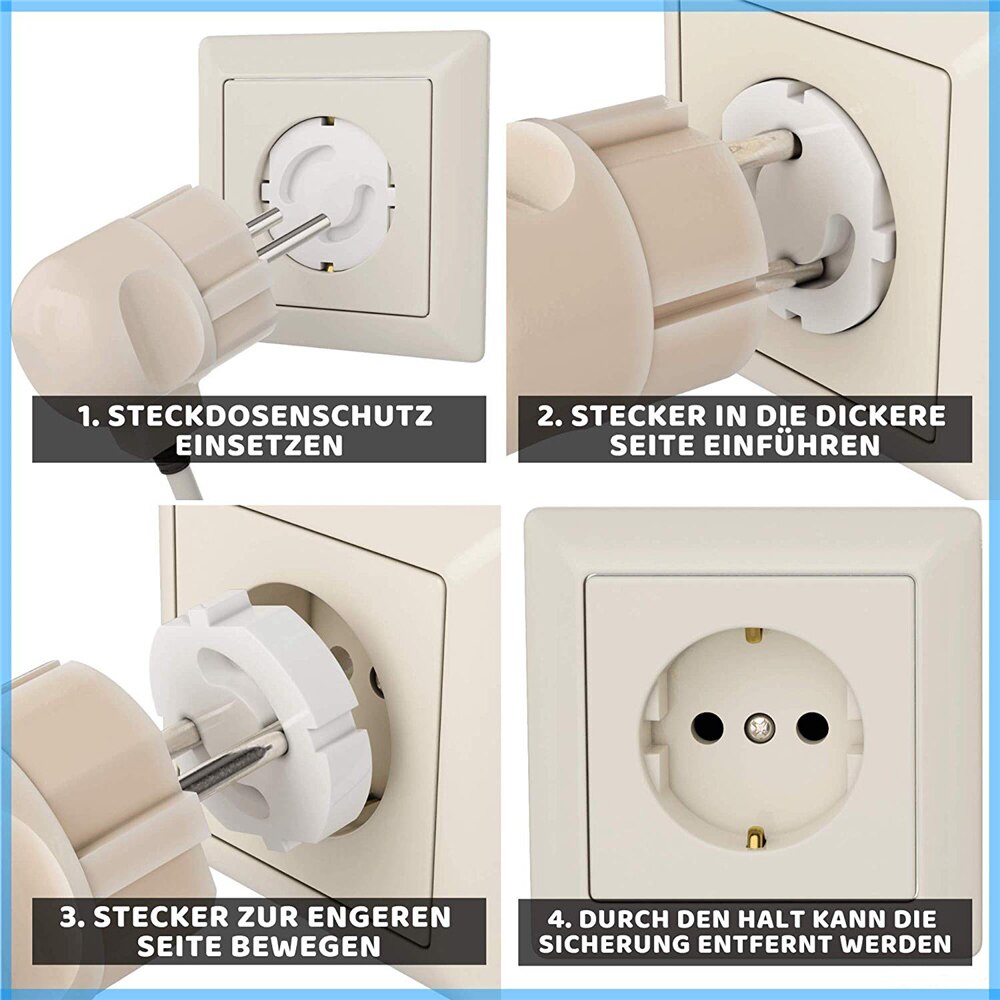 1. STECKDOSENSCHUTZ EINSETZEN

2. STECKER IN DIE DICKERE SEITE EINFÜHREN

3. STECKER ZUR ENGEREN SEITE BEWEGEN

4. DURCH DEN HALT KANN DIE SICHERUNG ENTFERNT WERDEN