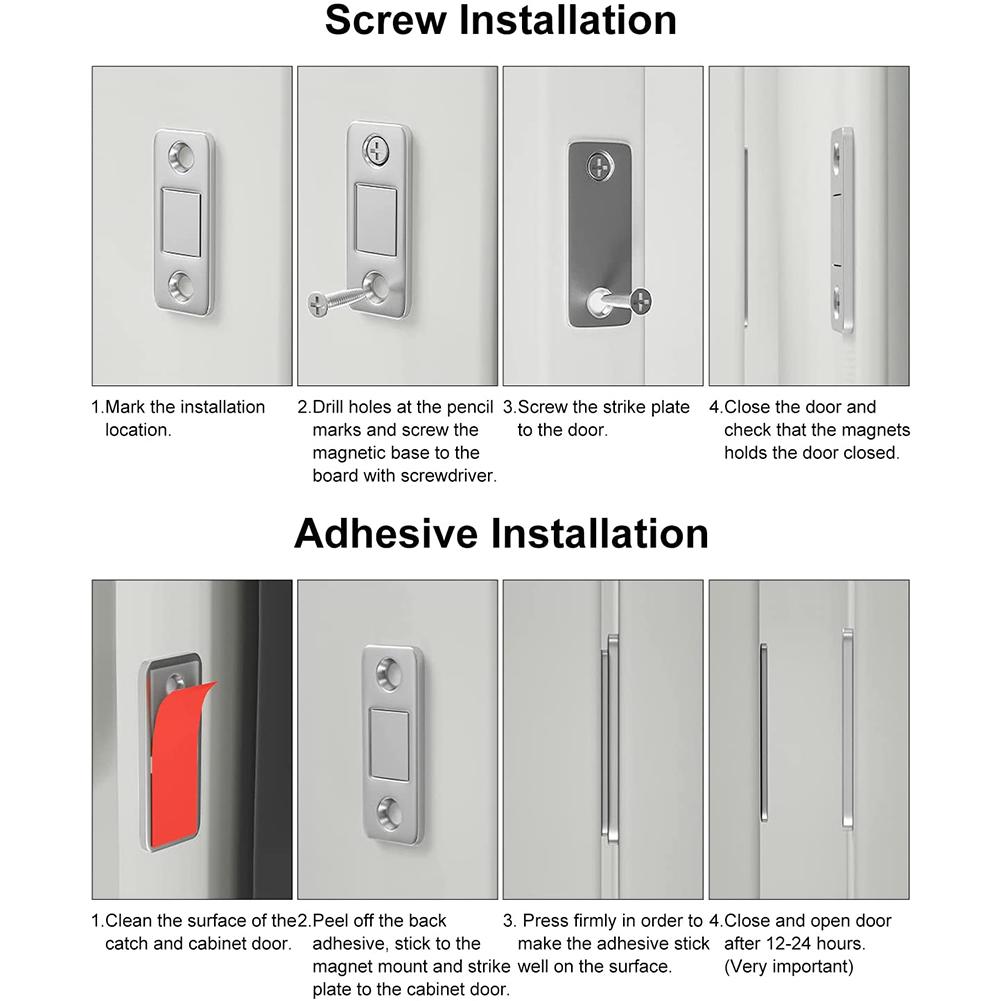 Screw Installation

1.Mark the installation location.

2.Drill holes at the pencil marks and screw the magnetic base to the board with screwdriver.

3.Screw the strike plate to the door.

4.Close the door and check that the magnets holds the door closed.

Adhesive Installation

1.Clean the surface of the catch and cabinet door.

2.Peel off the back adhesive, stick to the magnet mount and strike plate to the cabinet door.

3. Press firmly in order to make the adhesive stick well on the surface.

4.Close and open door after 12-24 hours. (Very important)