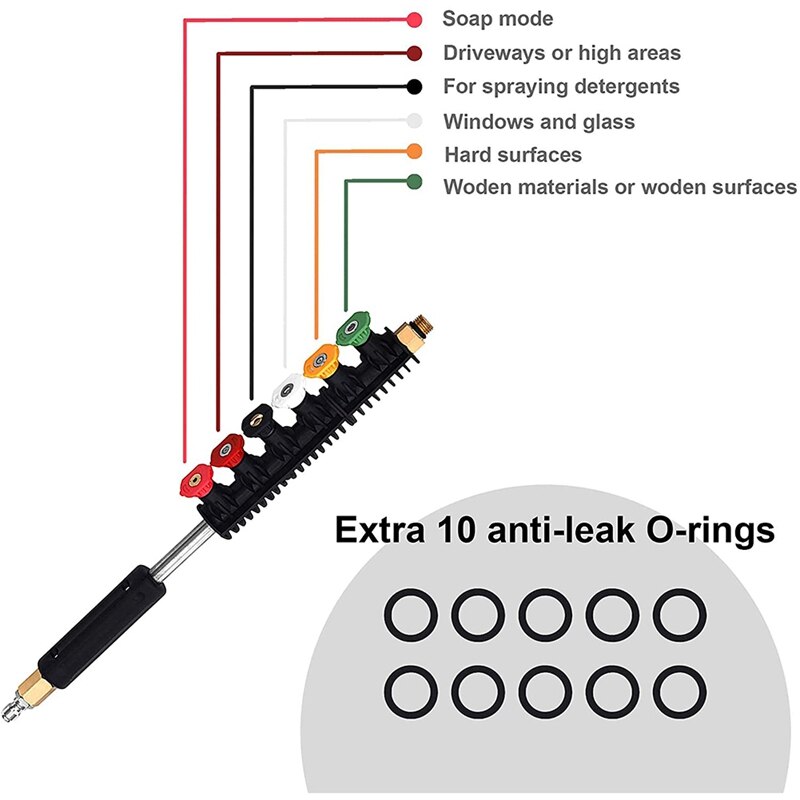 Soap mode
Driveways or high areas
For spraying detergents
Windows and glass
Hard surfaces
Woden materials or woden surfaces

Extra 10 anti-leak O-rings