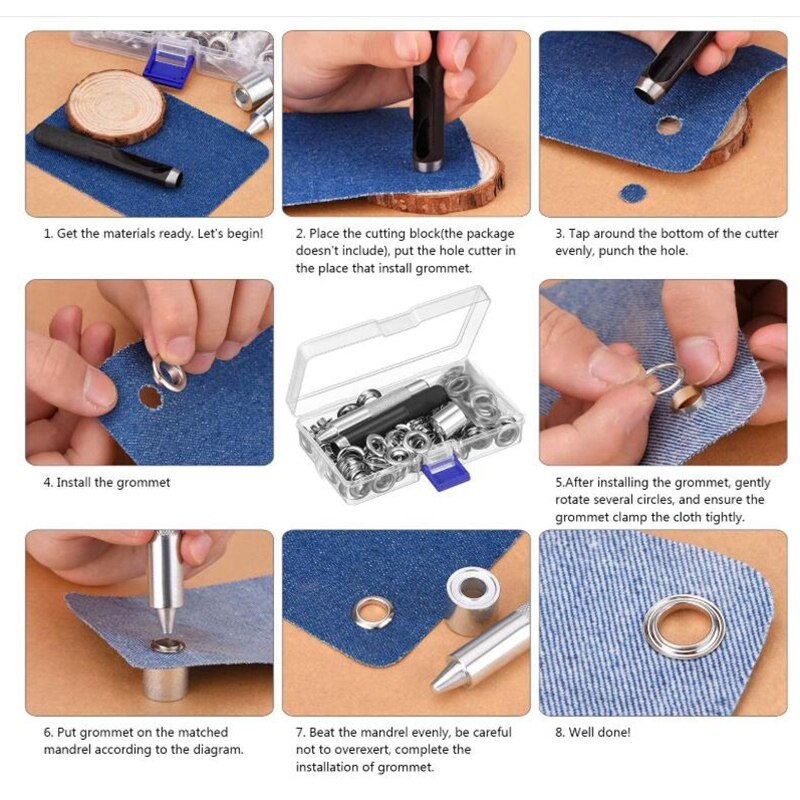 1. Get the materials ready. Let's begin!

2. Place the cutting block(the package doesn't include), put the hole cutter in the place that install grommet.

3. Tap around the bottom of the cutter evenly, punch the hole.

4. Install the grommet

5.After installing the grommet, gently rotate several circles, and ensure the grommet clamp the cloth tightly.

6. Put grommet on the matched mandrel according to the diagram.

7. Beat the mandrel evenly, be careful not to overexert, complete the installation of grommet.

8. Well done!