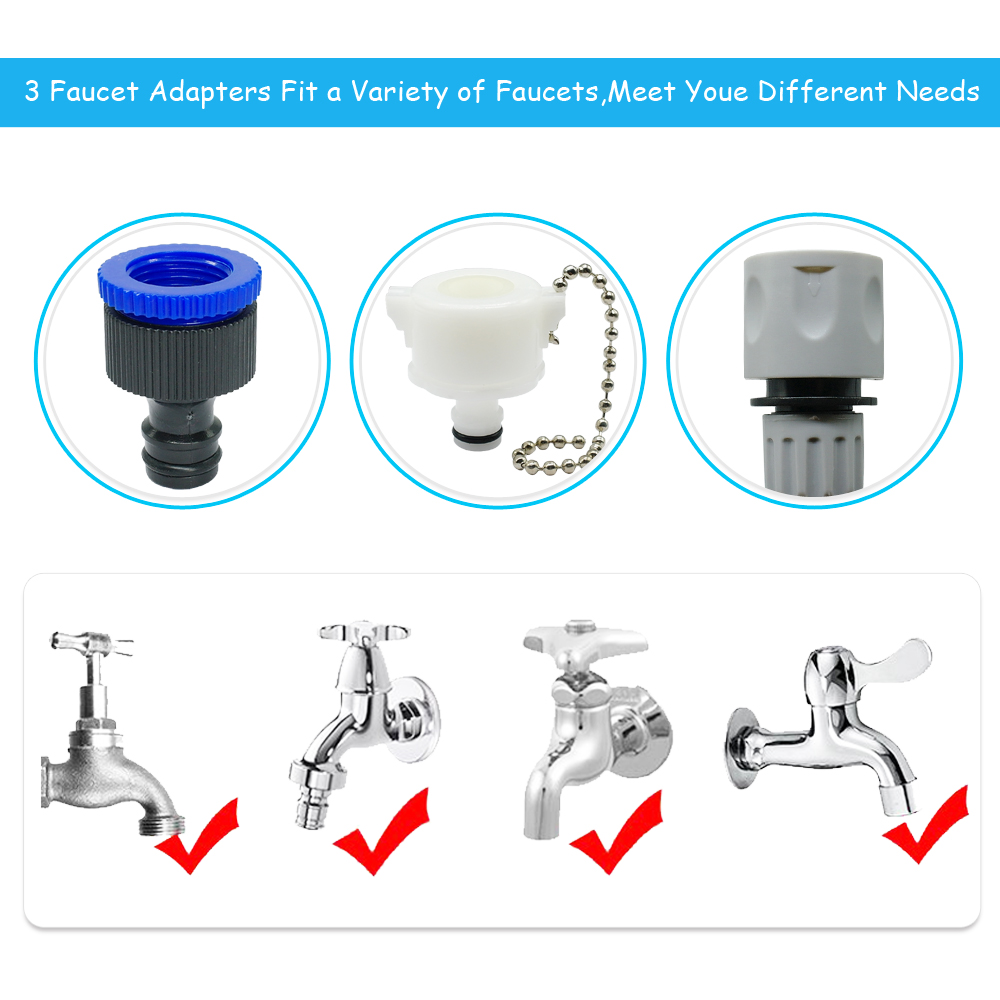 3 Faucet Adapters Fit a Variety of Faucets,Meet Youe Different Needs