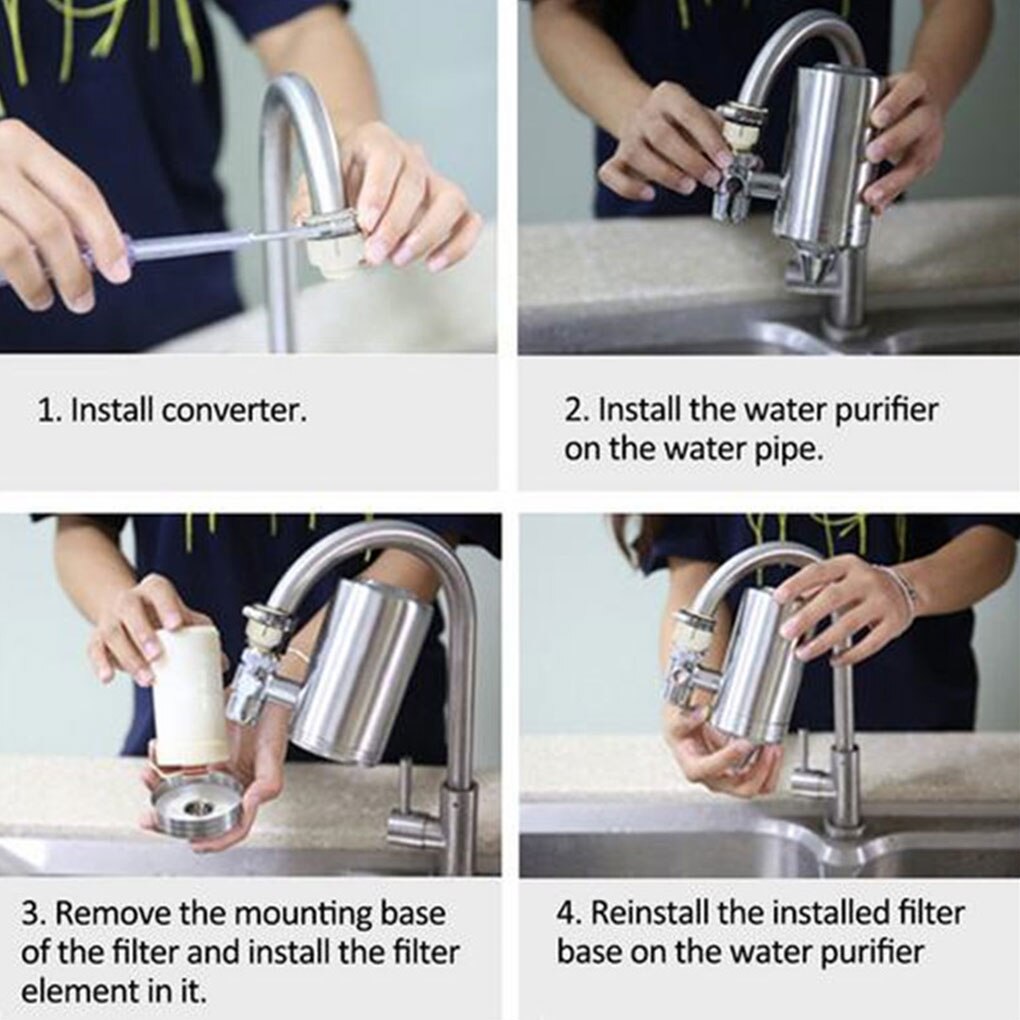 1. Install converter.

2. Install the water purifier on the water pipe.

3. Remove the mounting base of the filter and install the filter element in it.

4. Reinstall the installed filter base on the water purifier