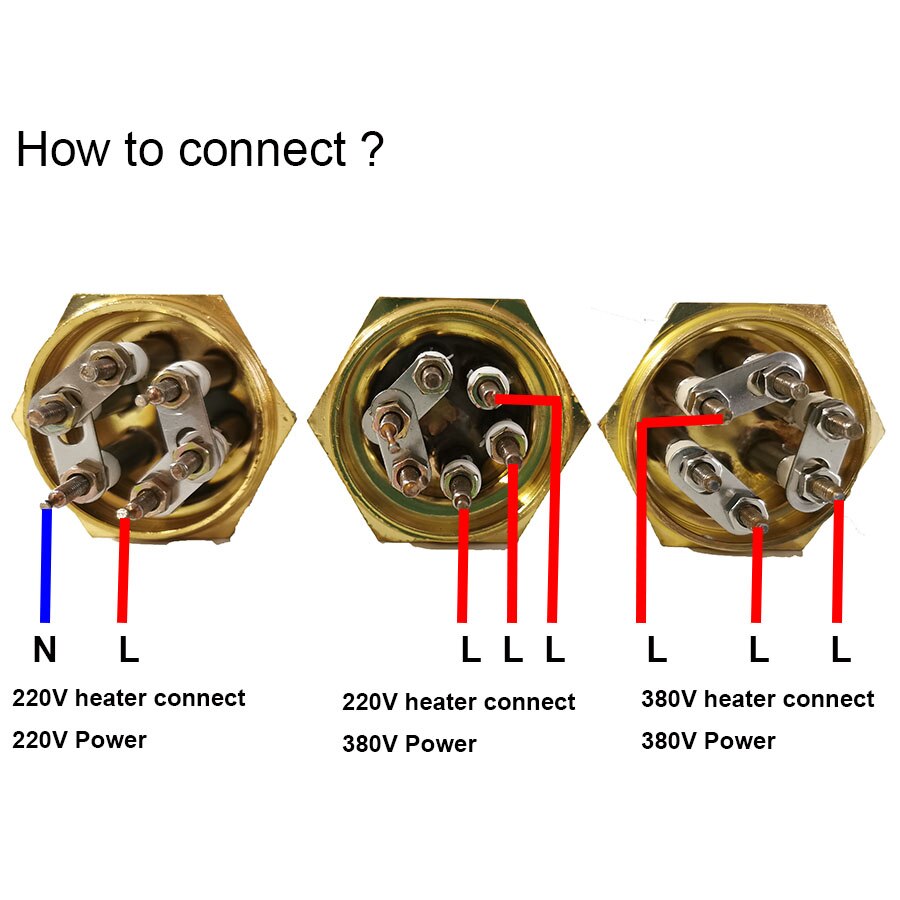 How to connect ?

N L
220V heater connect
220V Power

L L L
220V heater connect
380V Power

L L L
380V heater connect
380V Power