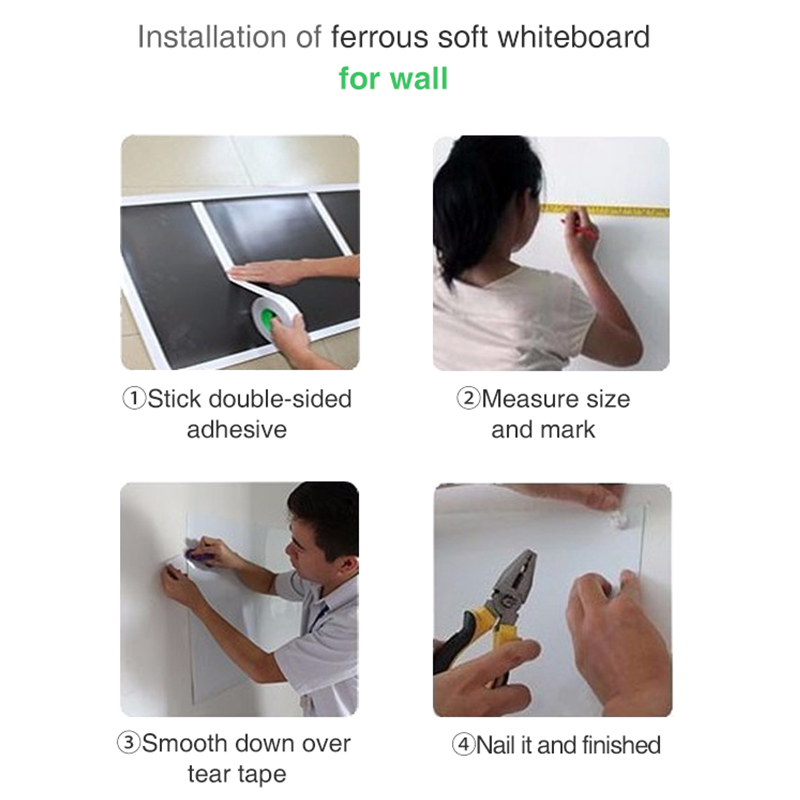 Installation of ferrous soft whiteboard
for wall

①Stick double-sided adhesive

②Measure size and mark

③Smooth down over tear tape

④Nail it and finished