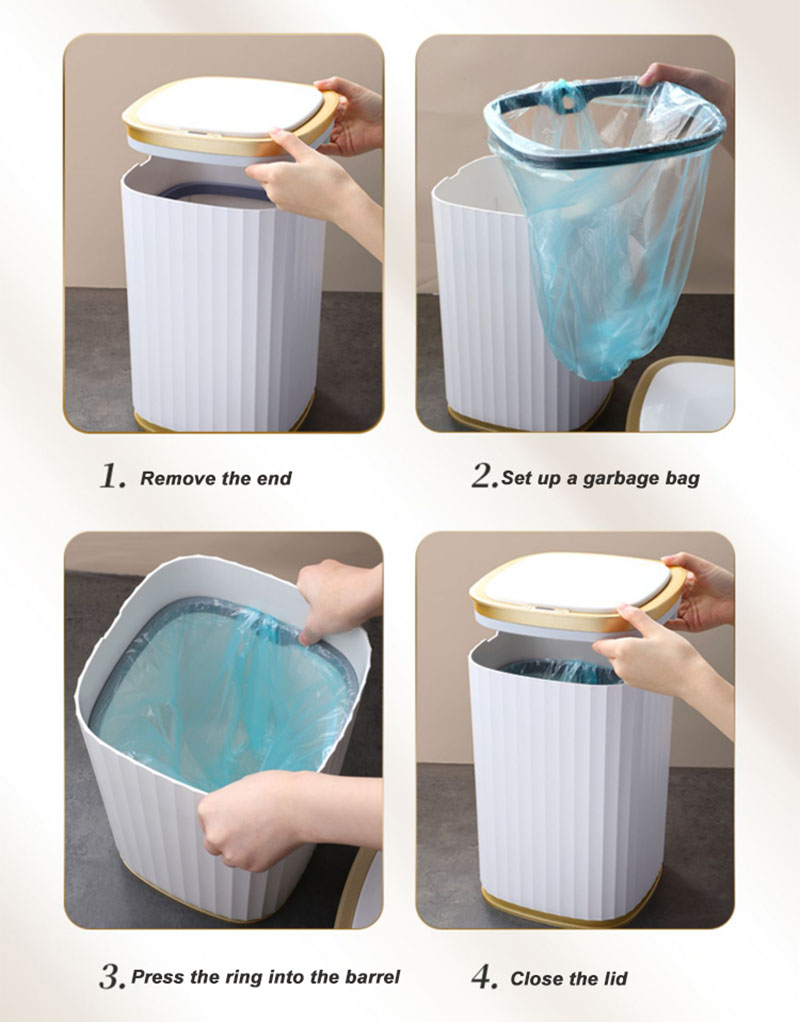 1. Remove the end

2. Set up a garbage bag

3. Press the ring into the barrel

4. Close the lid