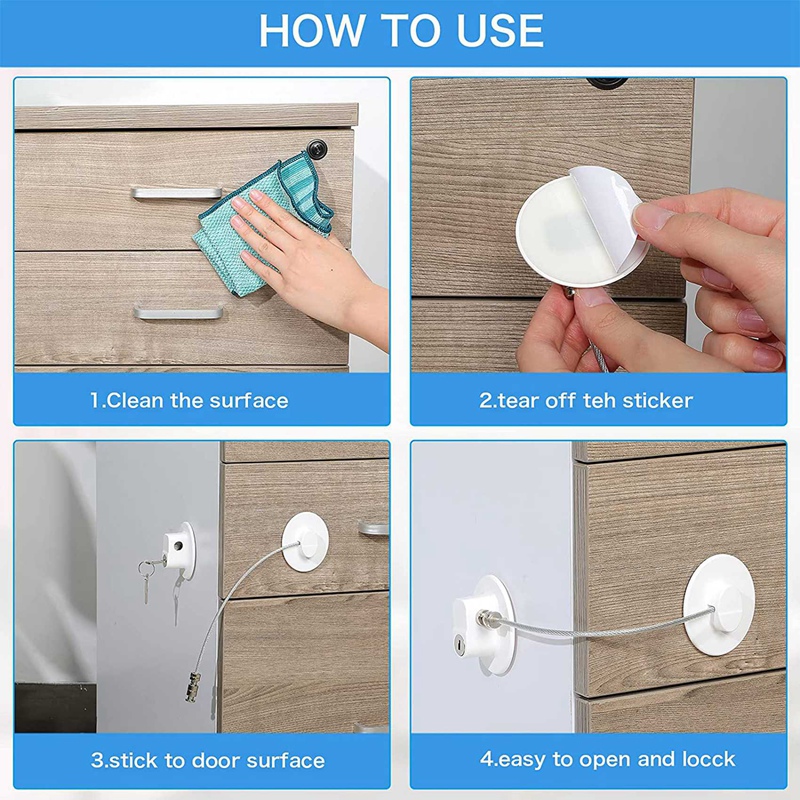 HOW TO USE

1.Clean the surface

2.tear off teh sticker

3.stick to door surface

4.easy to open and locck