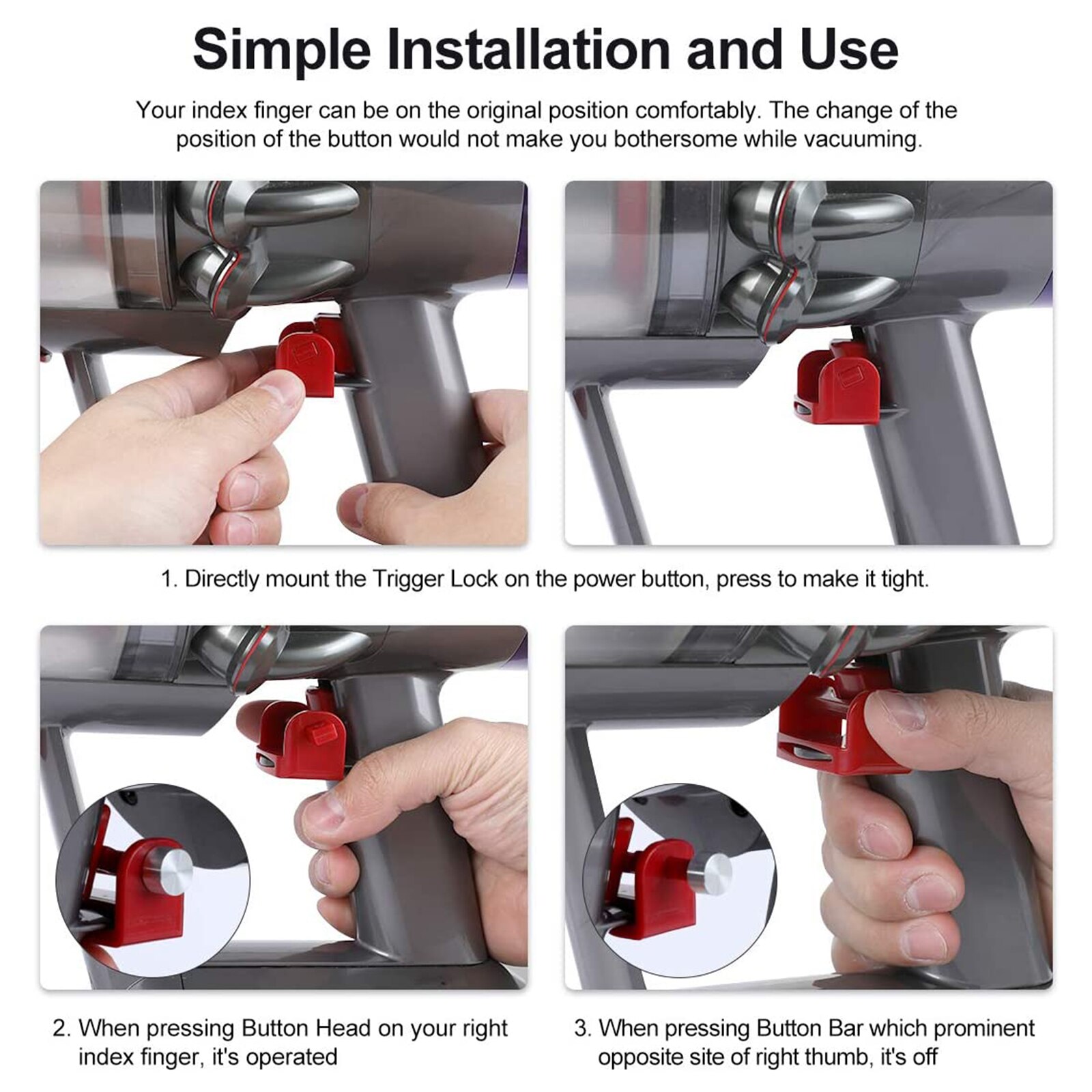 Simple Installation and Use

Your index finger can be on the original position comfortably. The change of the position of the button would not make you bothersome while vacuuming.

1. Directly mount the Trigger Lock on the power button, press to make it tight.

2. When pressing Button Head on your right index finger, it's operated

3. When pressing Button Bar which prominent opposite site of right thumb, it's off