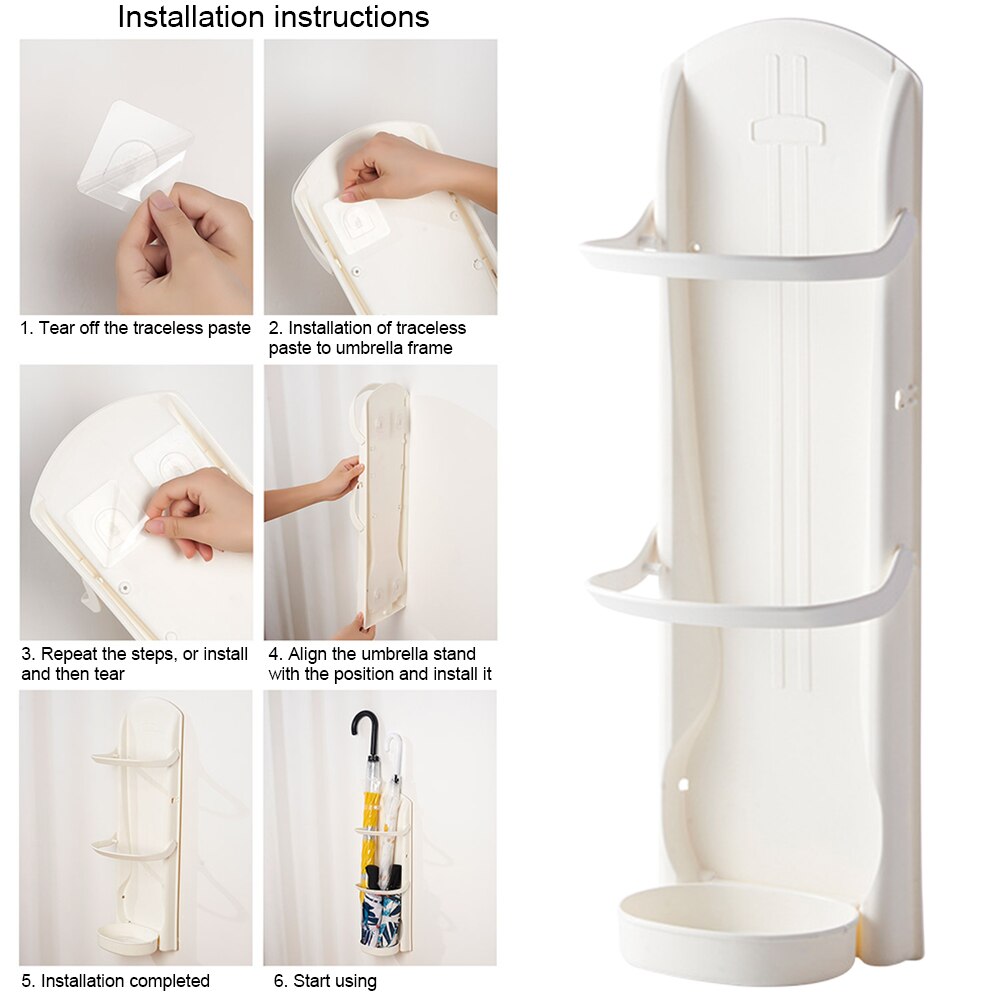 Installation instructions

1. Tear off the traceless paste

2. Installation of traceless paste to umbrella frame

3. Repeat the steps, or install and then tear

4. Align the umbrella stand with the position and install it

5. Installation completed

6. Start using