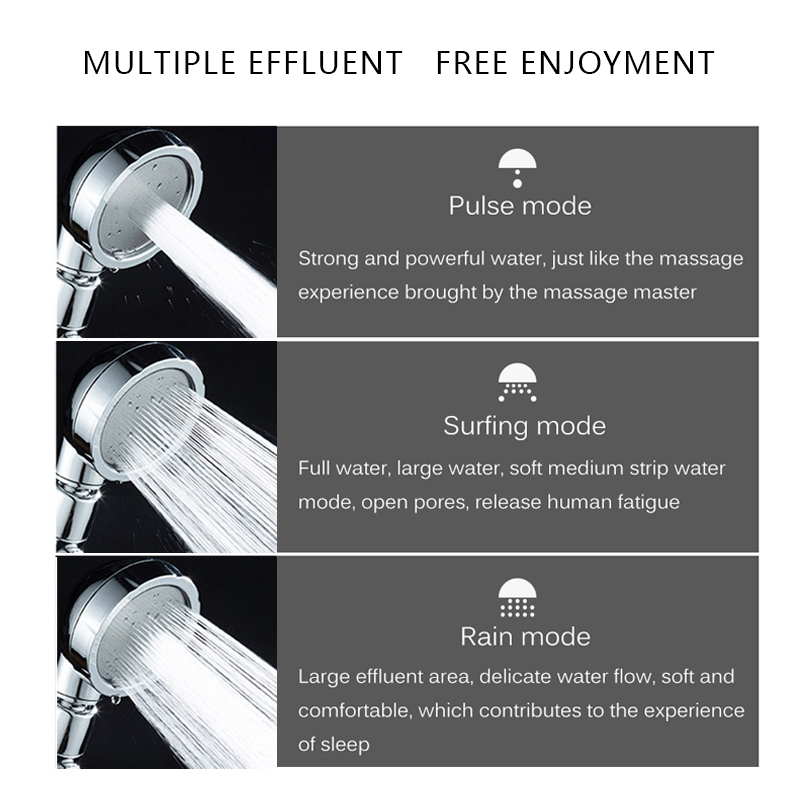 MULTIPLE EFFLUENT   FREE ENJOYMENT

Pulse mode

Strong and powerful water, just like the massage experience brought by the massage master

Surfing mode

Full water, large water, soft medium strip water mode, open pores, release human fatigue

Rain mode

Large effluent area, delicate water flow, soft and comfortable, which contributes to the experience of sleep