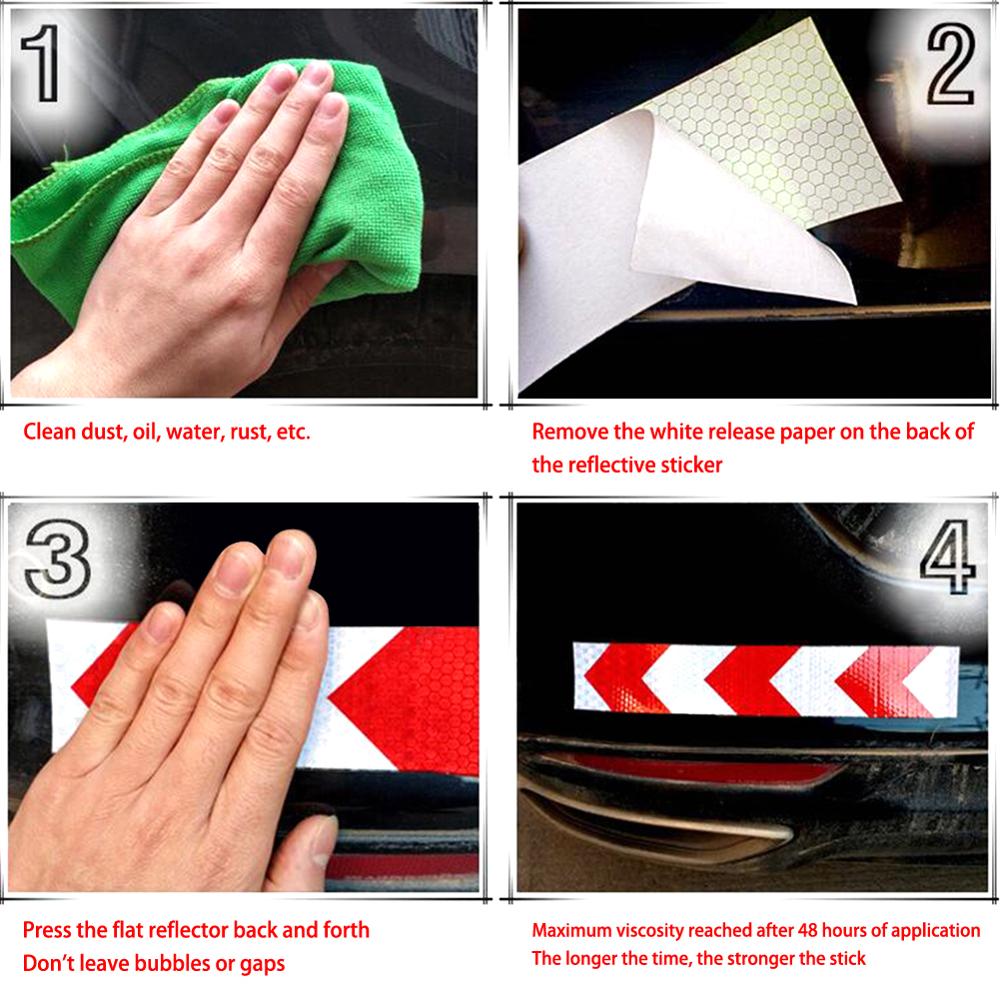 1

Clean dust, oil, water, rust, etc.

2

Remove the white release paper on the back of the reflective sticker

3

Press the flat reflector back and forth
Don't leave bubbles or gaps

4

Maximum viscosity reached after 48 hours of application
The longer the time, the stronger the stick