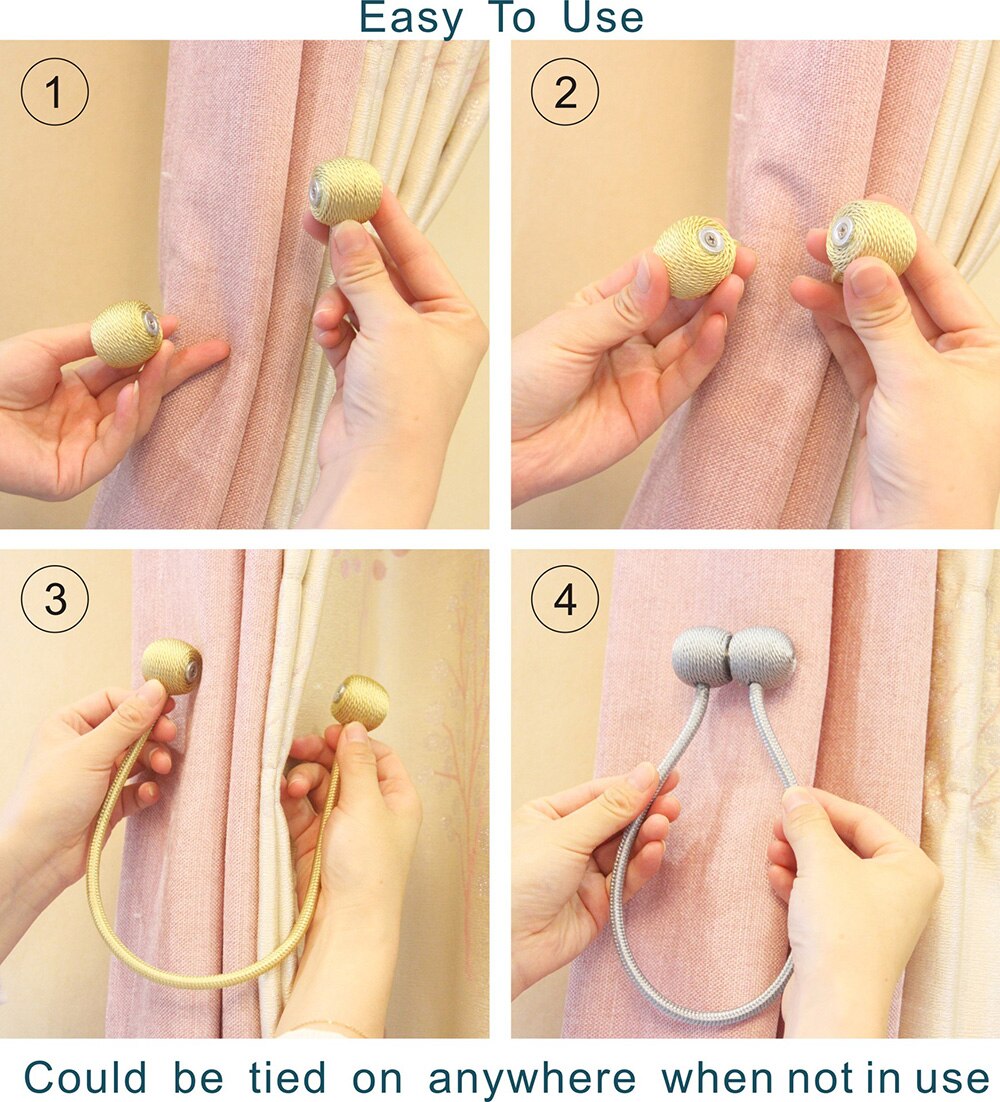 Easy To Use

1

2

3

4

Could be tied on anywhere when not in use