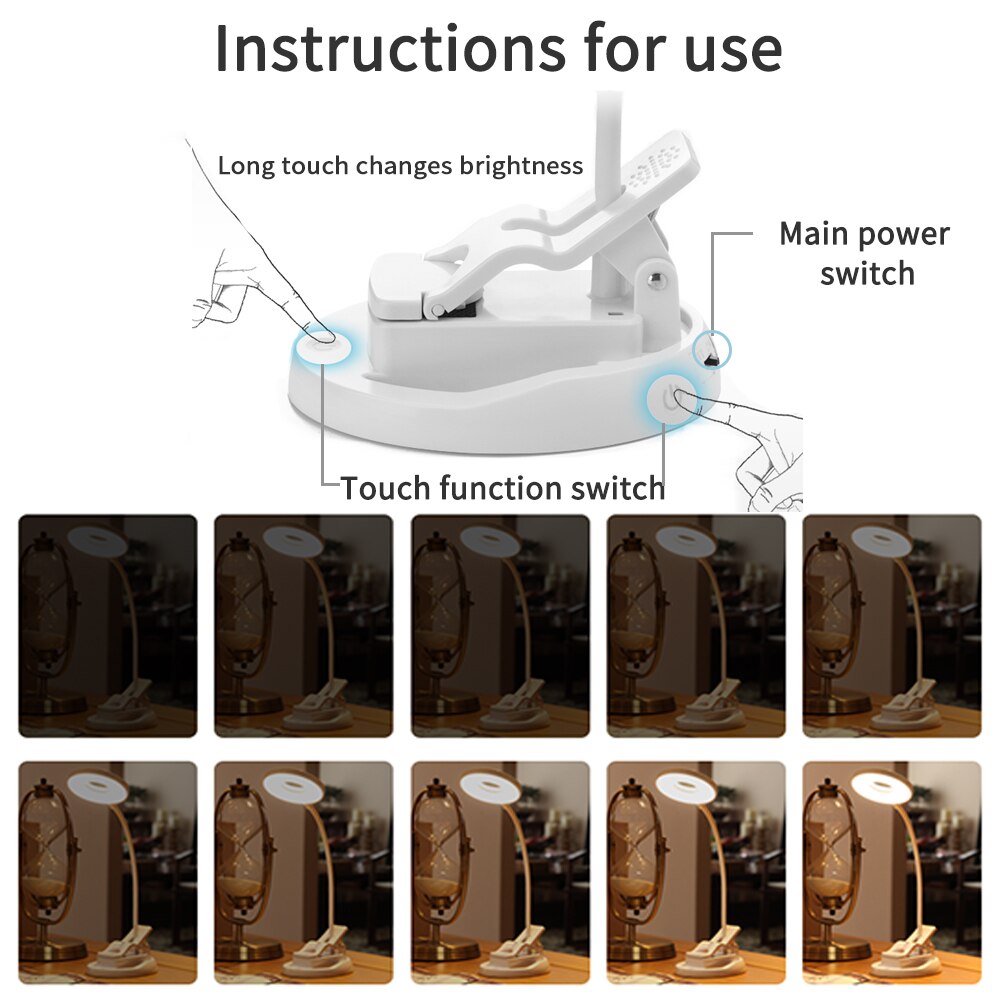 Instructions for use

Long touch changes brightness

Main power switch

Touch function switch