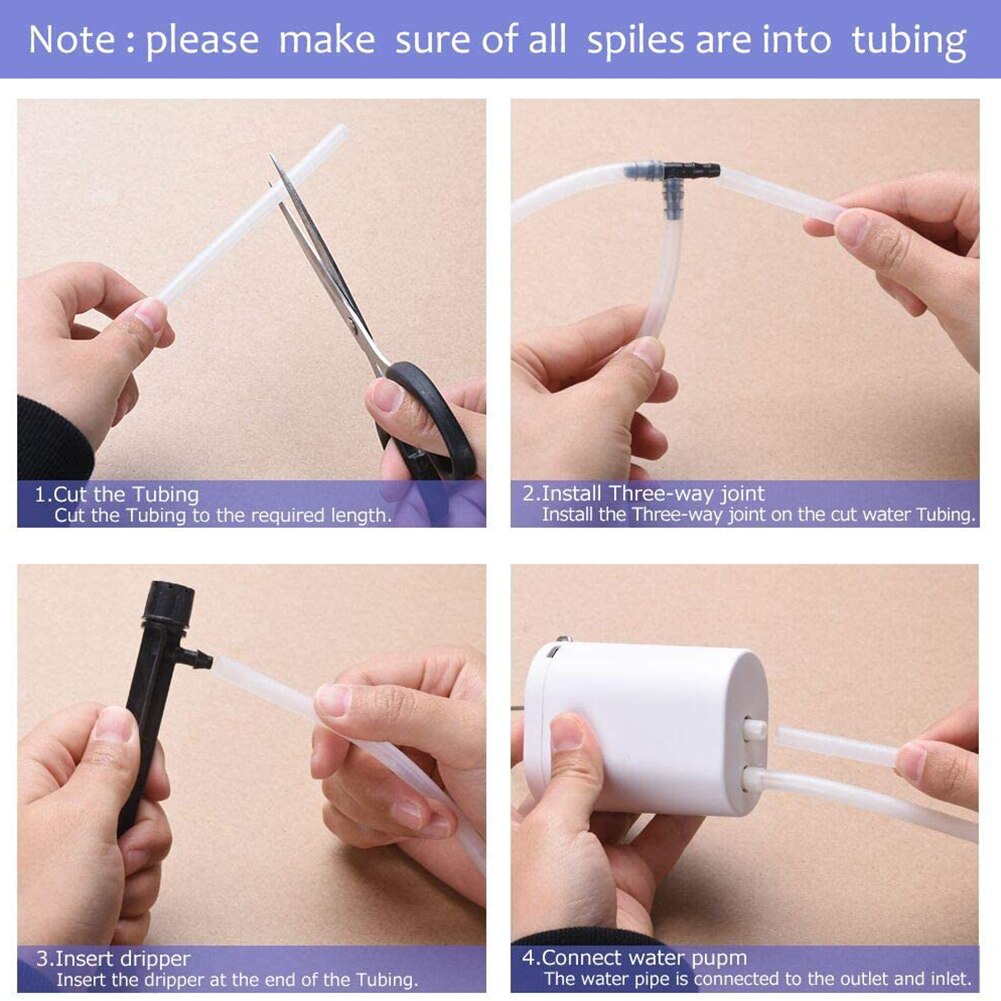 Note : please make sure of all spiles are into tubing

1.Cut the Tubing
Cut the Tubing to the required length.

2.Install Three-way joint
Install the Three-way joint on the cut water Tubing.

3.Insert dripper
Insert the dripper at the end of the Tubing.

4.Connect water pupm
The water pipe is connected to the outlet and inlet.