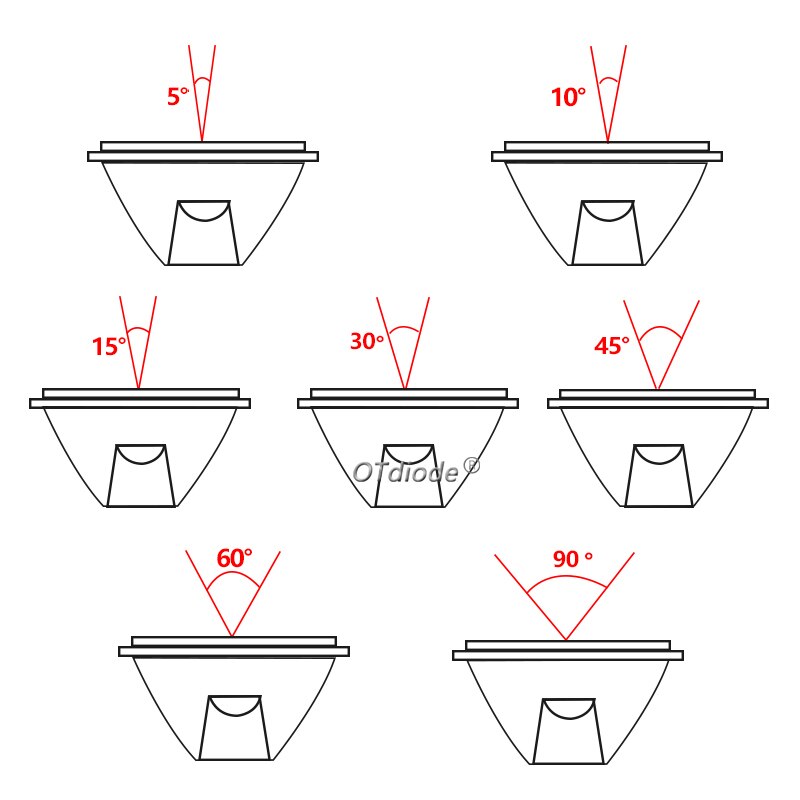 5°

10°

15°

30°

45°

OTdiode®

60°

90 °