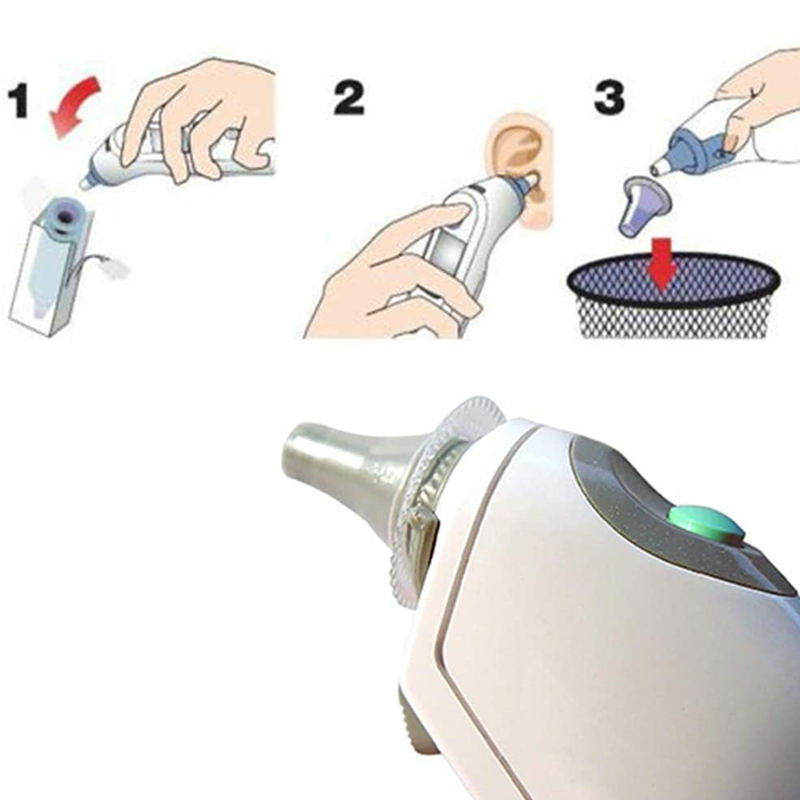 1

2

3