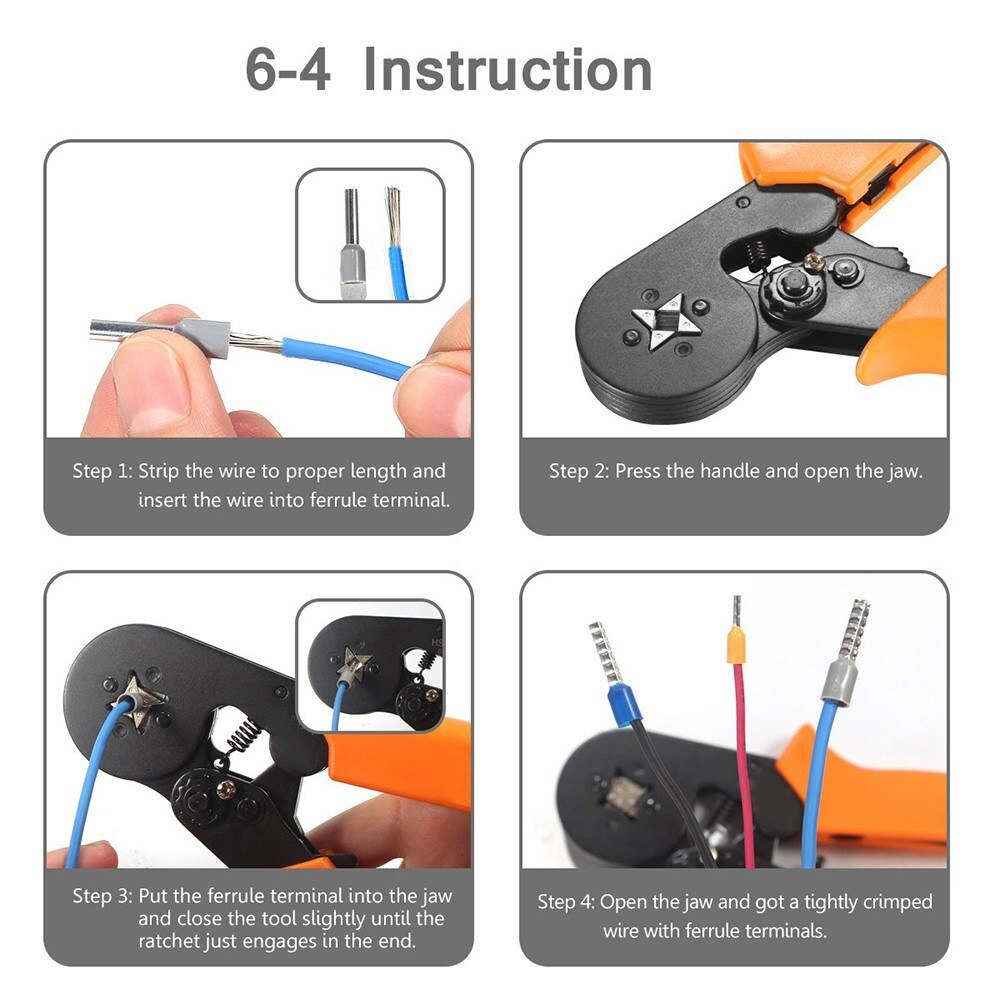 6-4 Instruction

Step 1: Strip the wire to proper length and insert the wire into ferrule terminal.

Step 2: Press the handle and open the jaw.

Step 3: Put the ferrule terminal into the jaw and close the tool slightly until the ratchet just engages in the end.

Step 4: Open the jaw and got a tightly crimped wire with ferrule terminals.