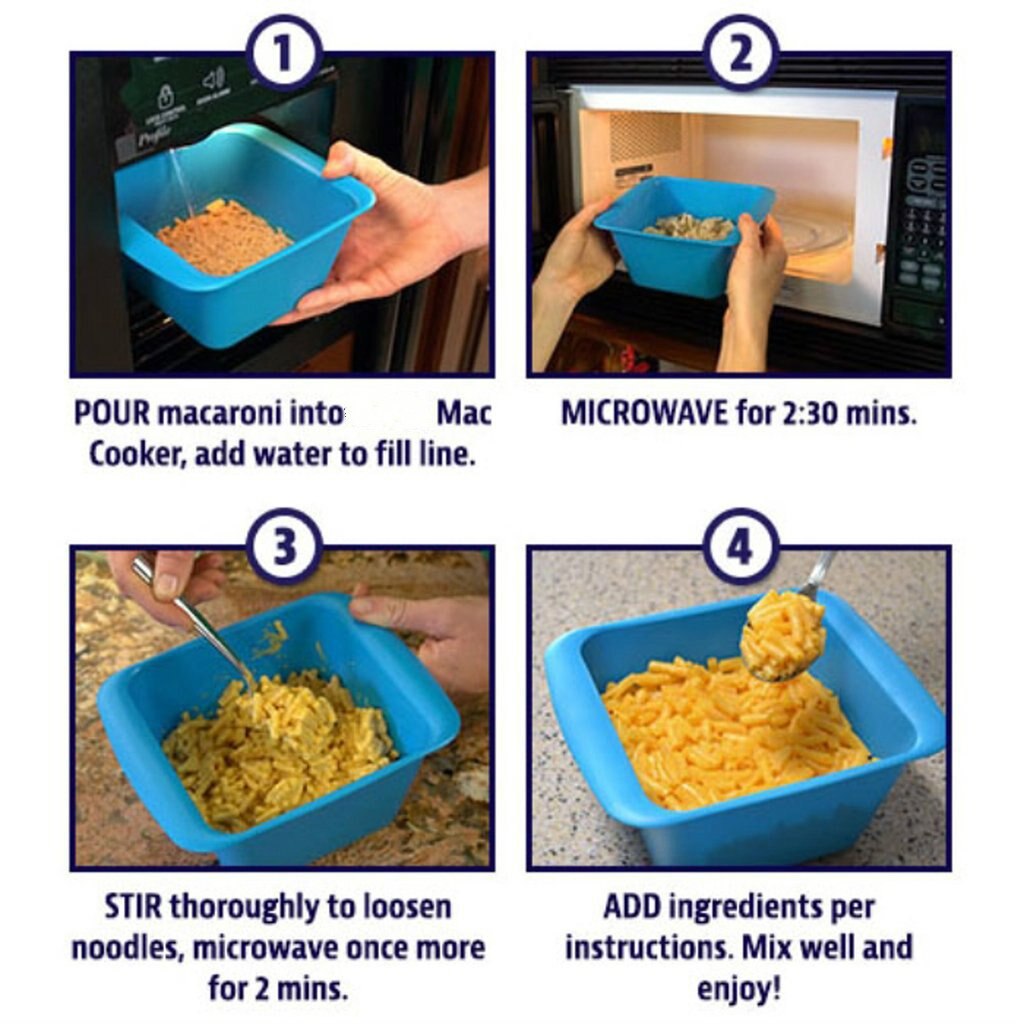 1

POUR macaroni into Mac Cooker, add water to fill line.

2

MICROWAVE for 2:30 mins.

3

STIR thoroughly to loosen noodles, microwave once more for 2 mins.

4

ADD ingredients per instructions. Mix well and enjoy!