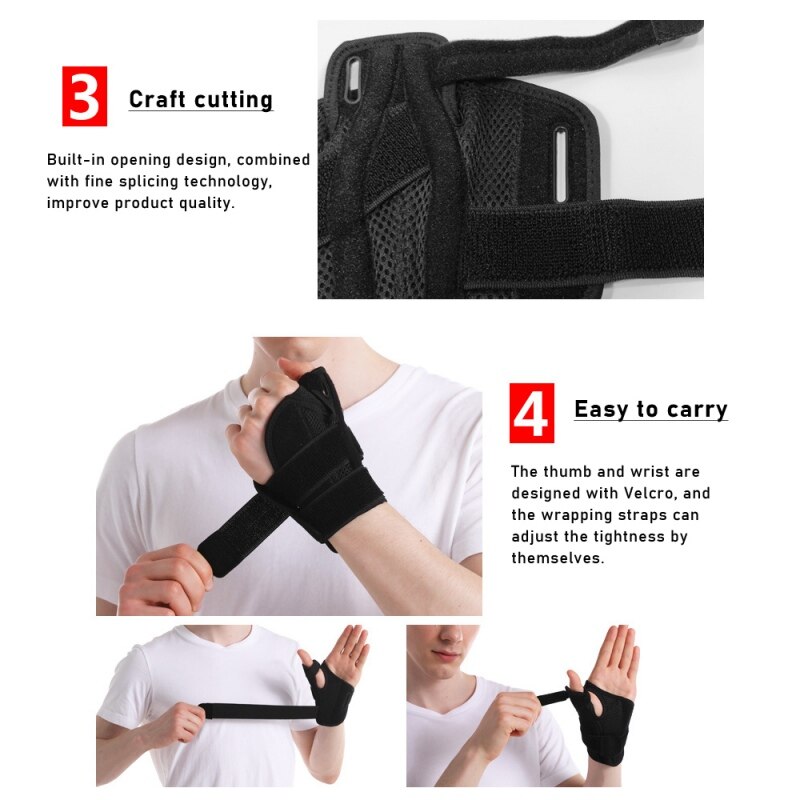 3 Craft cutting

Built-in opening design, combined with fine splicing technology, improve product quality.

4 Easy to carry

The thumb and wrist are designed with Velcro, and the wrapping straps can adjust the tightness by themselves.