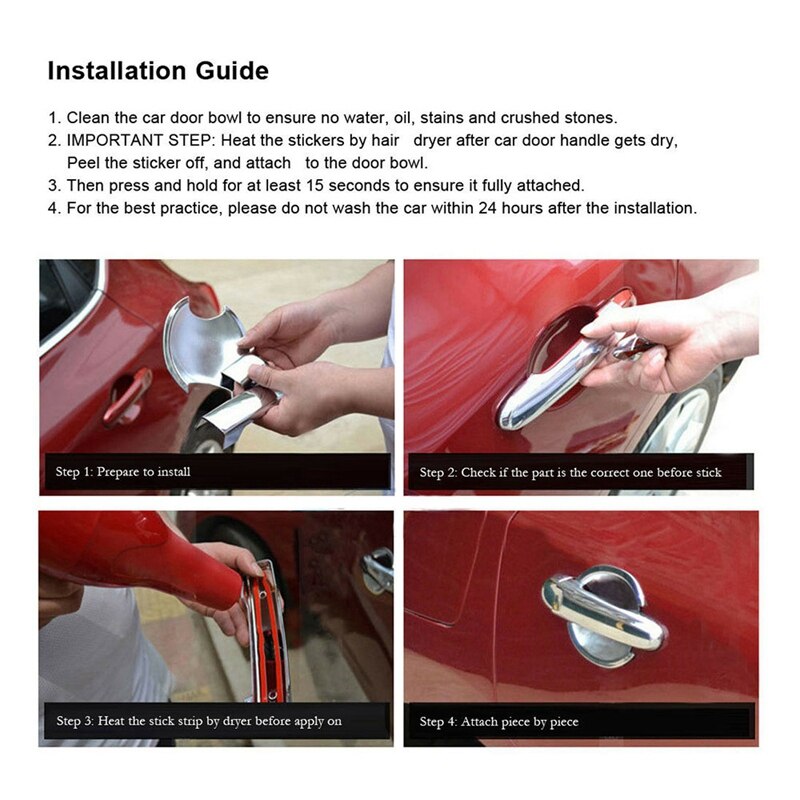 Installation Guide

1. Clean the car door bowl to ensure no water, oil, stains and crushed stones.
2. IMPORTANT STEP: Heat the stickers by hair dryer after car door handle gets dry, Peel the sticker off, and attach to the door bowl.
3. Then press and hold for at least 15 seconds to ensure it fully attached.
4. For the best practice, please do not wash the car within 24 hours after the installation.

Step 1: Prepare to install

Step 2: Check if the part is the correct one before stick

Step 3: Heat the stick strip by dryer before apply on

Step 4: Attach piece by piece