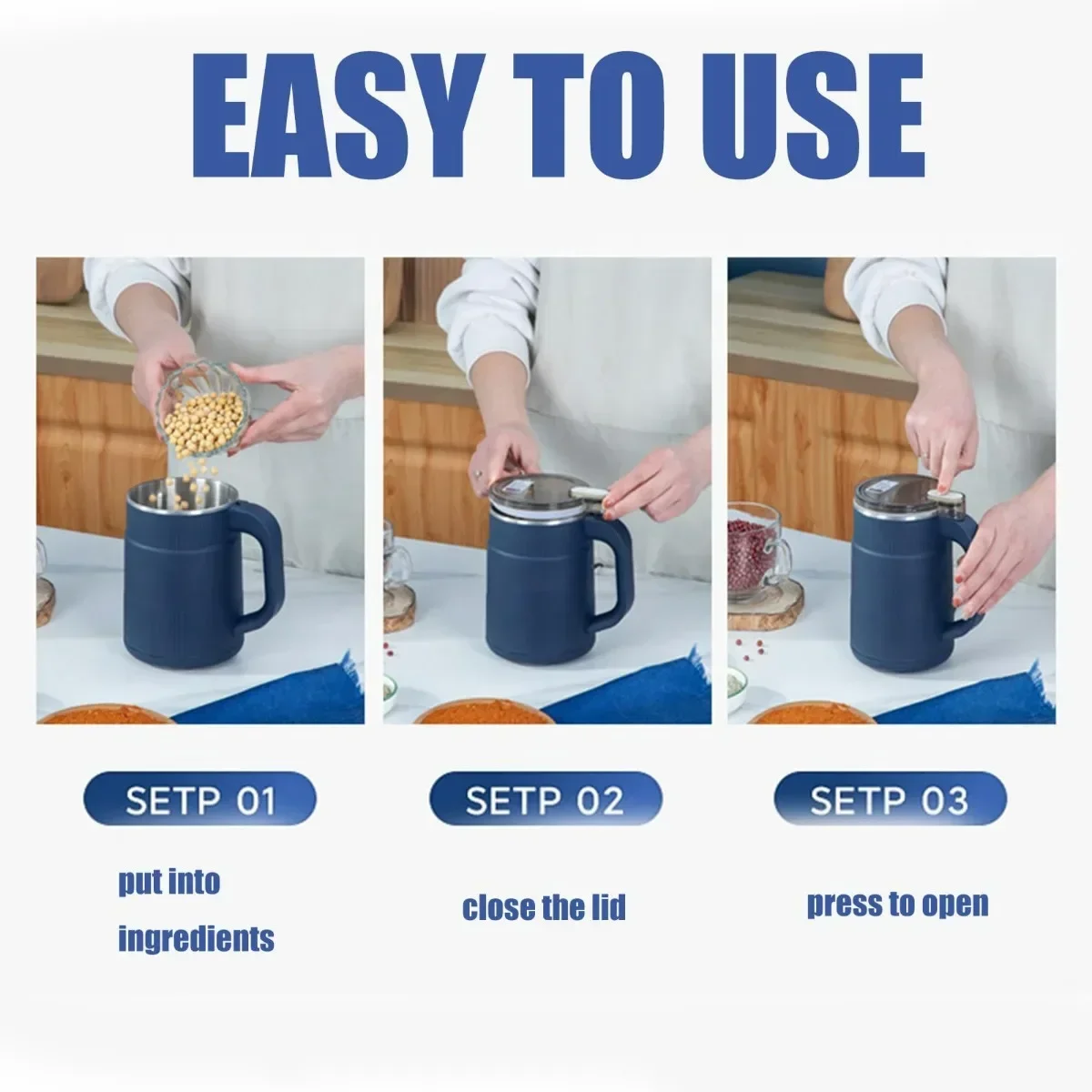 EASY TO USE

SETP 01

put into ingredients

SETP 02

close the lid

SETP 03

press to open