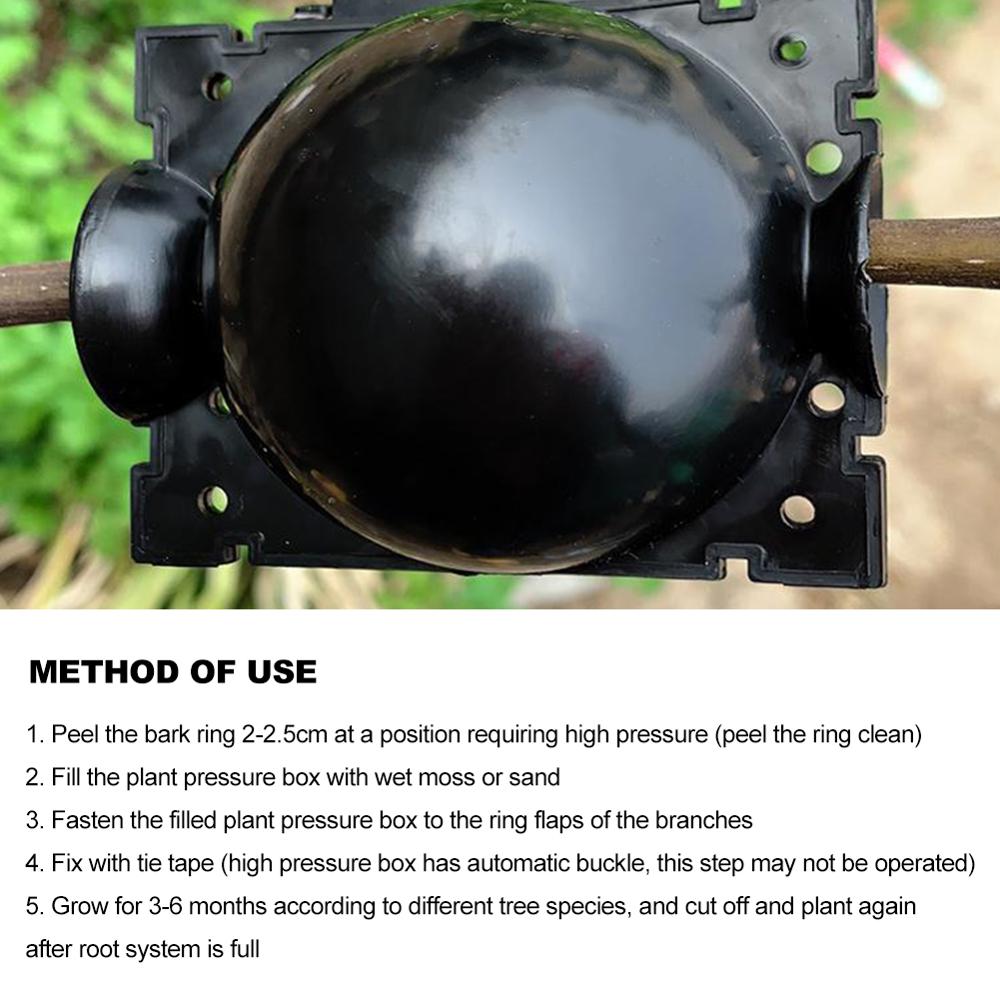 METHOD OF USE

1. Peel the bark ring 2-2.5cm at a position requiring high pressure (peel the ring clean)
2. Fill the plant pressure box with wet moss or sand
3. Fasten the filled plant pressure box to the ring flaps of the branches
4. Fix with tie tape (high pressure box has automatic buckle, this step may not be operated)
5. Grow for 3-6 months according to different tree species, and cut off and plant again after root system is full