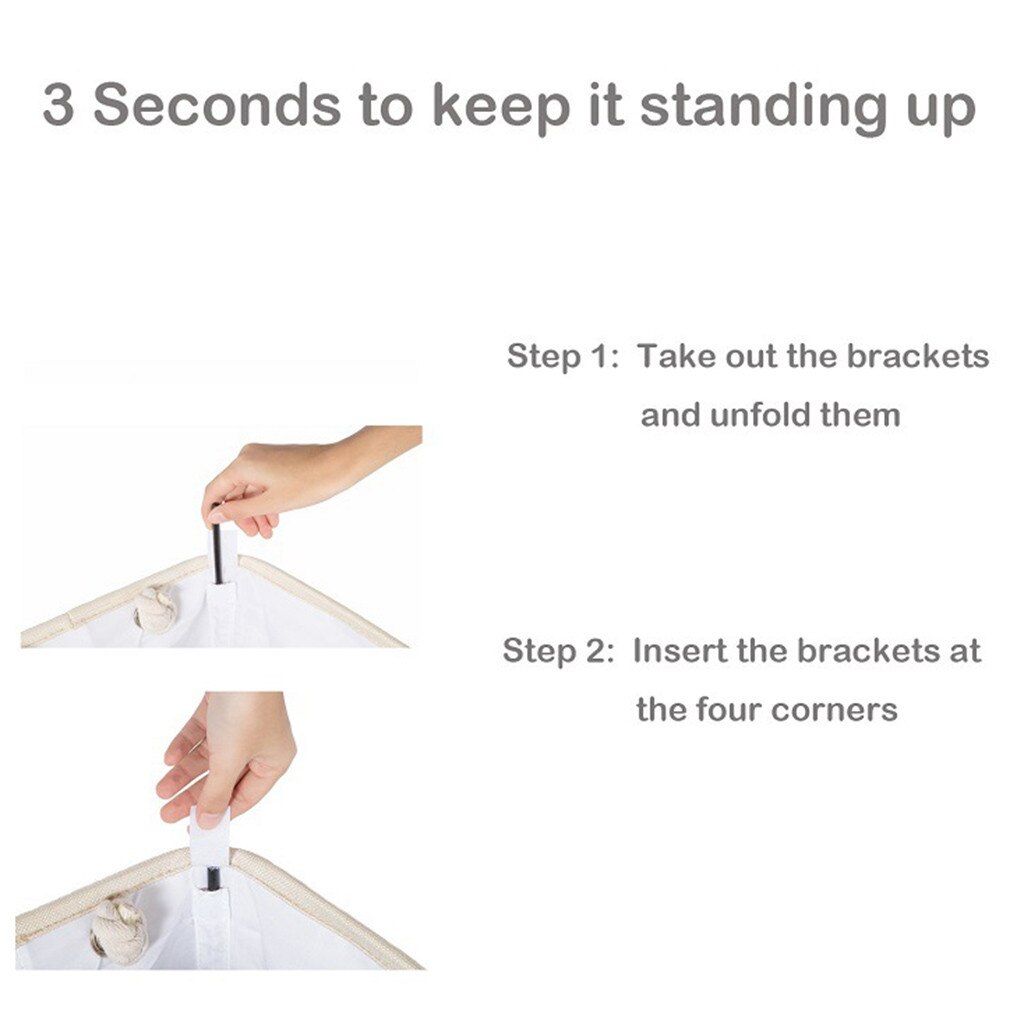 3 Seconds to keep it standing up

Step 1: Take out the brackets and unfold them

Step 2: Insert the brackets at the four corners