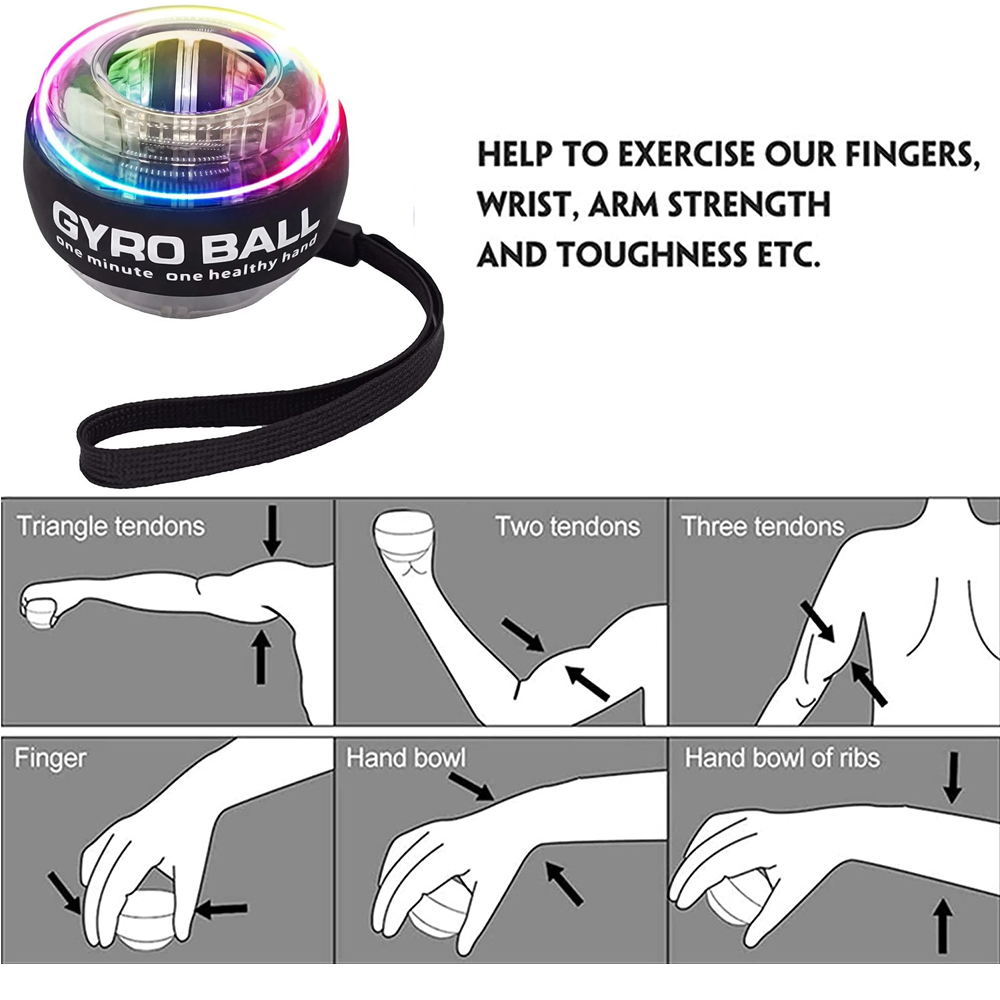 GYRO BALL
one minute one healthy hand

HELP TO EXERCISE OUR FINGERS, WRIST, ARM STRENGTH AND TOUGHNESS ETC.

Triangle tendons

Two tendons

Three tendons

Finger

Hand bowl

Hand bowl of ribs