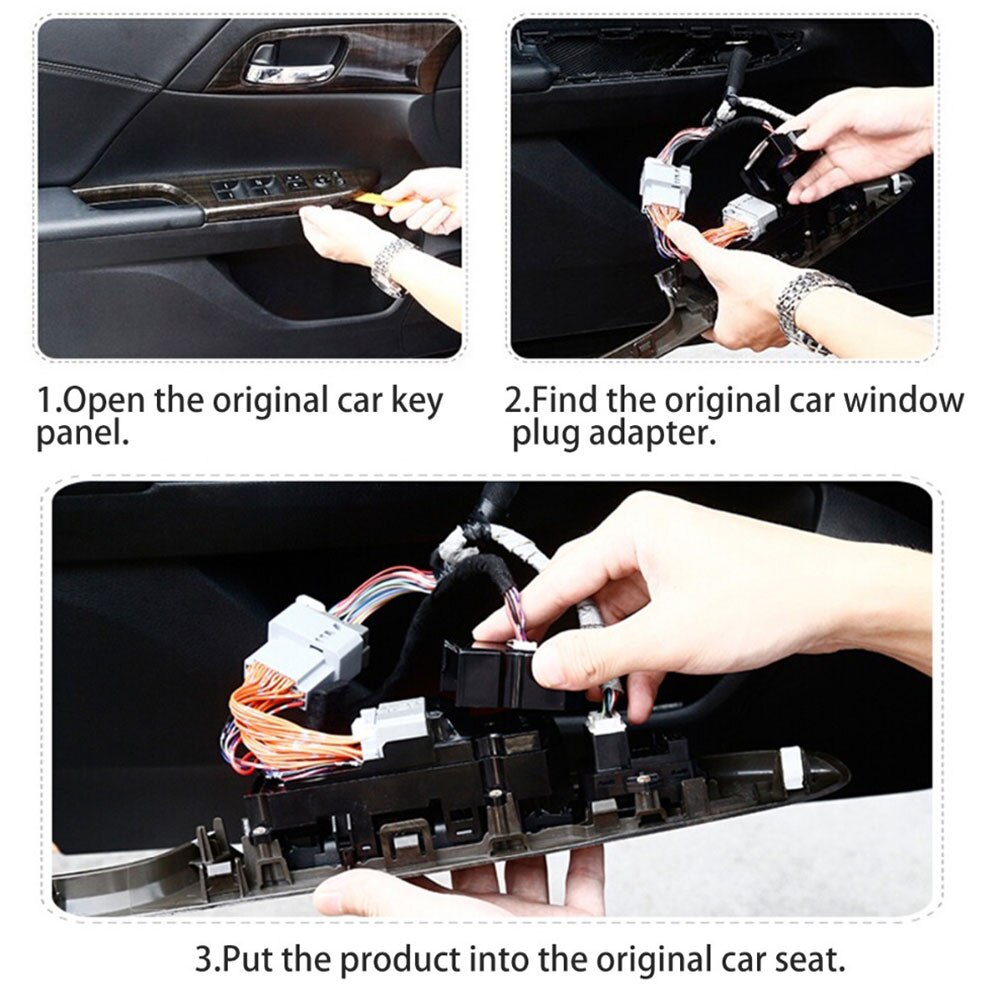 1.Open the original car key panel.

2.Find the original car window plug adapter.

3.Put the product into the original car seat.