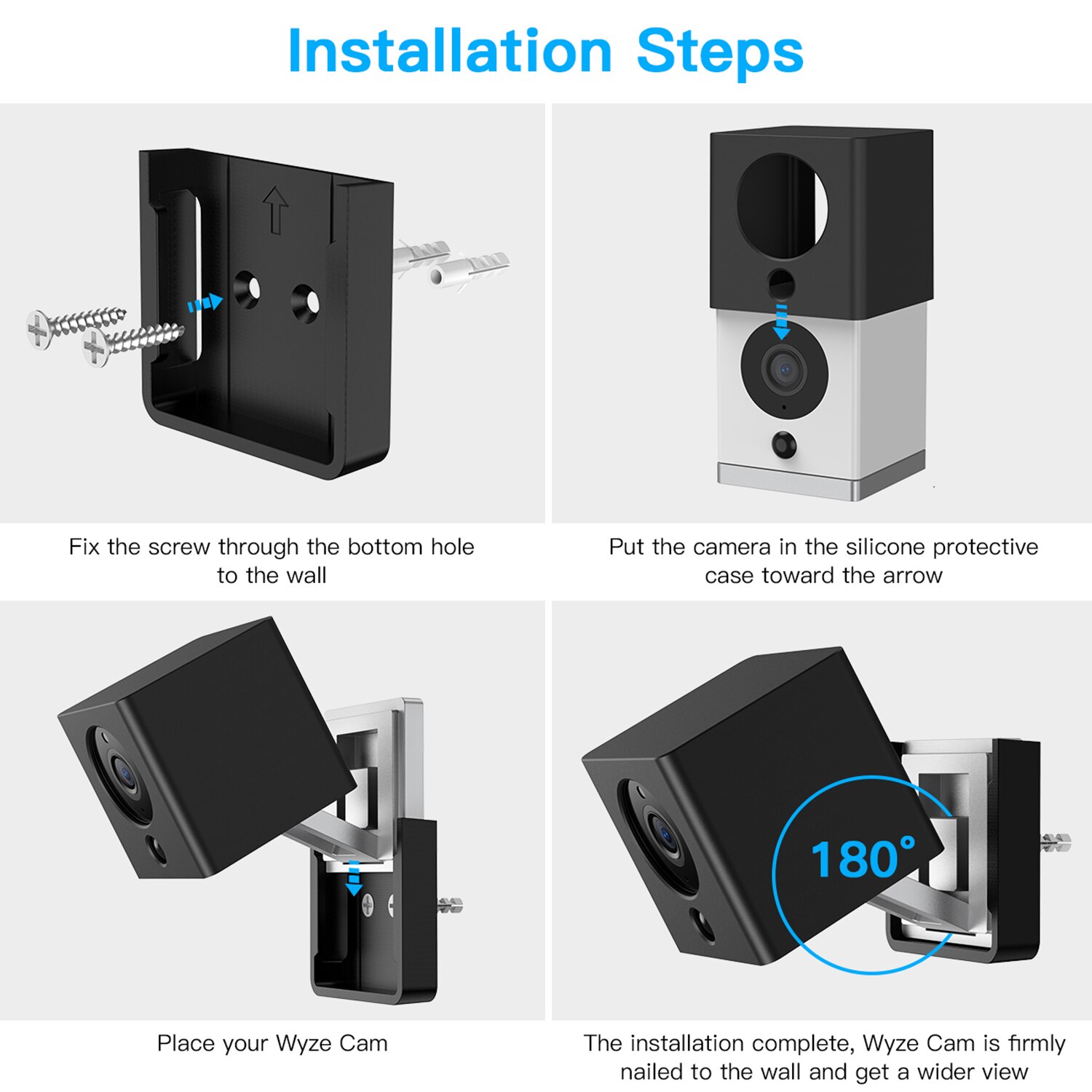 Installation Steps

Fix the screw through the bottom hole to the wall

Put the camera in the silicone protective case toward the arrow

Place your Wyze Cam

180°

The installation complete, Wyze Cam is firmly nailed to the wall and get a wider view