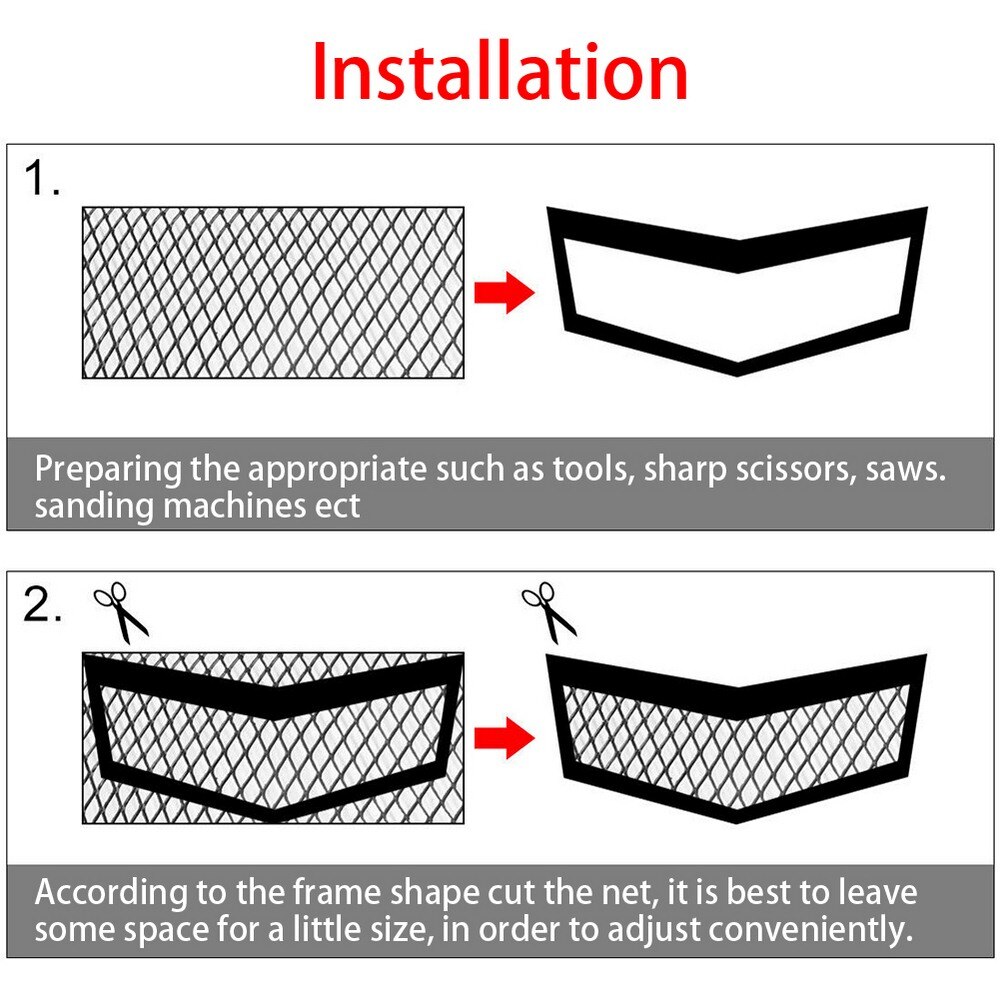 Installation

1.

Preparing the appropriate such as tools, sharp scissors, saws. sanding machines ect

2.

According to the frame shape cut the net, it is best to leave some space for a little size, in order to adjust conveniently.