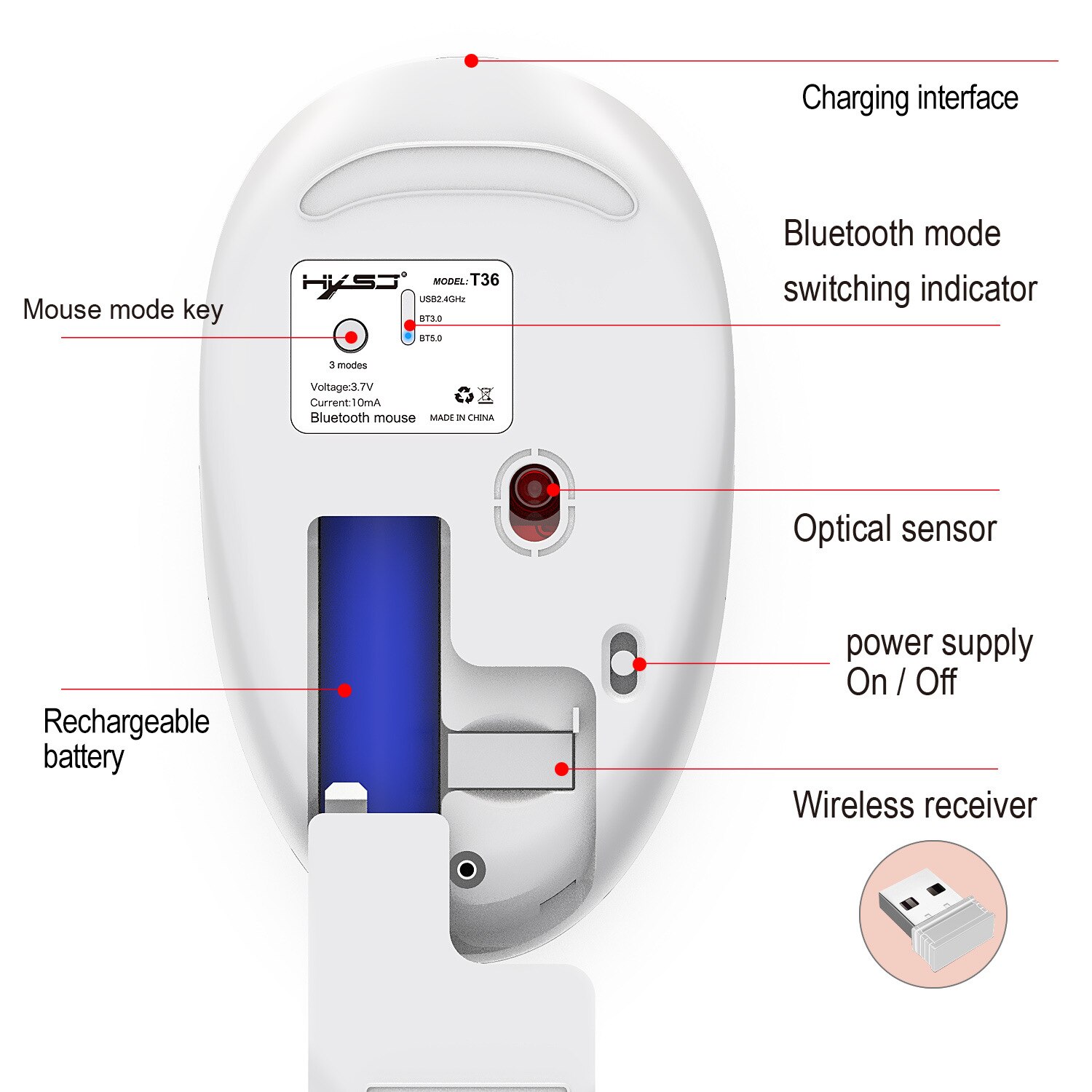 Charging interface

Bluetooth mode switching indicator

Mouse mode key

HXSJ®

MODEL: T36

USB2.4GHz

BT3.0

BT5.0

3 modes

Voltage:3.7V

Current:10mA

Bluetooth mouse

MADE IN CHINA

Optical sensor

power supply On / Off

Rechargeable battery

Wireless receiver