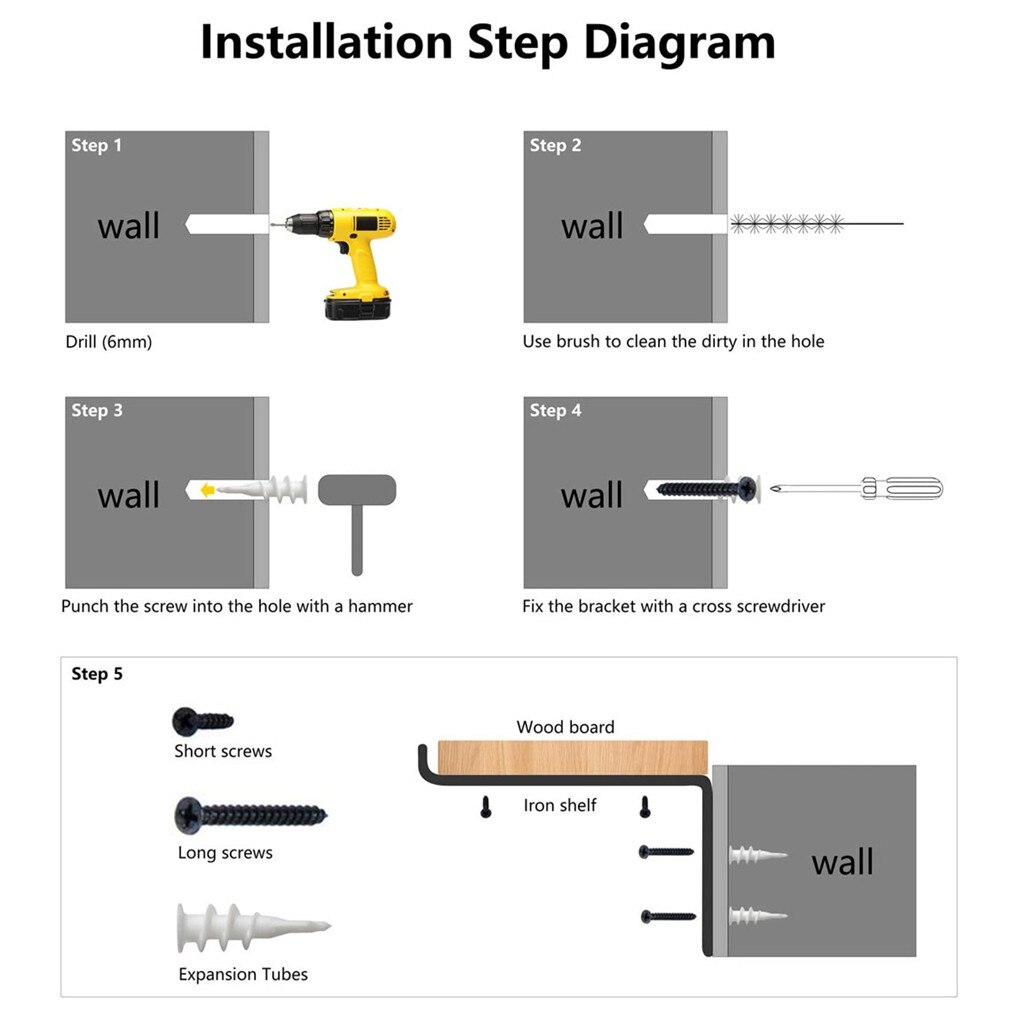 Installation Step Diagram

Step 1

wall

Drill (6mm)

Step 2

wall

Use brush to clean the dirty in the hole

Step 3

wall

Punch the screw into the hole with a hammer

Step 4

wall

Fix the bracket with a cross screwdriver

Step 5

Short screws

Long screws

Expansion Tubes

Wood board

Iron shelf

wall