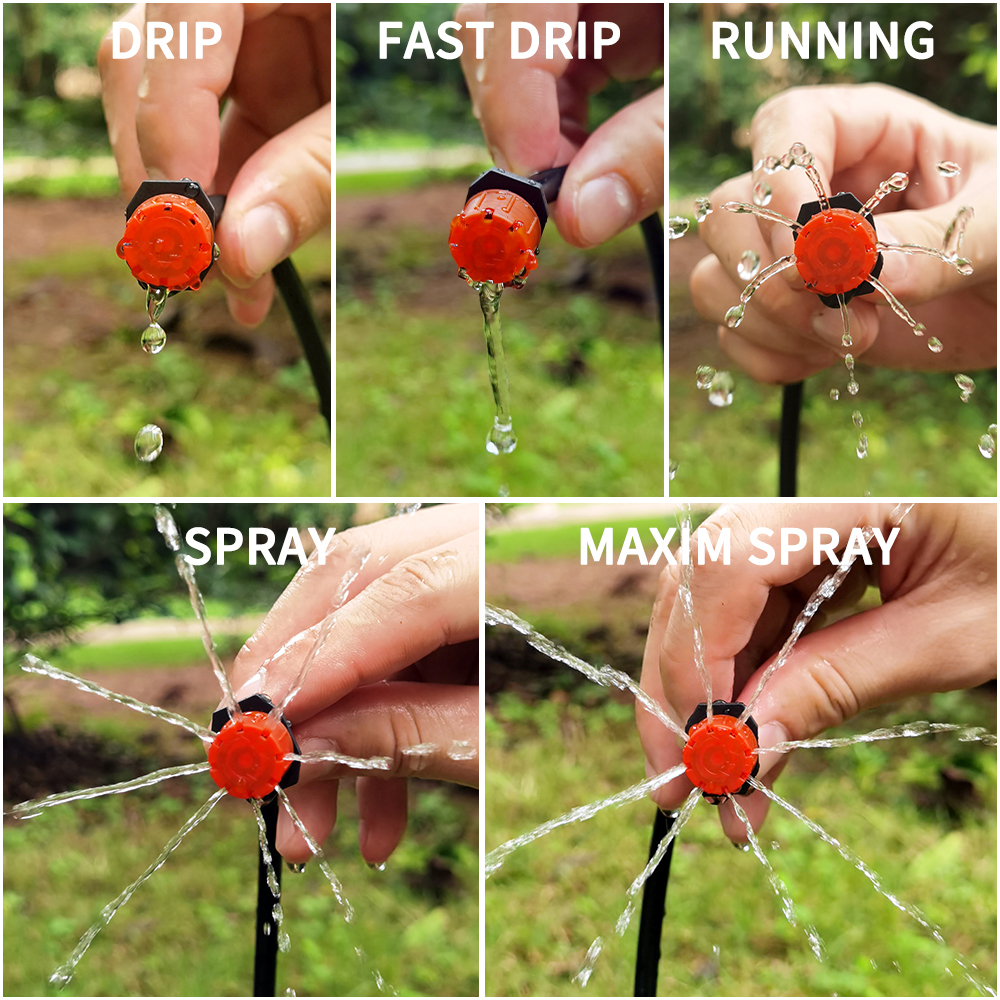 DRIP

FAST DRIP

RUNNING

SPRAY

MAXIM SPRAY