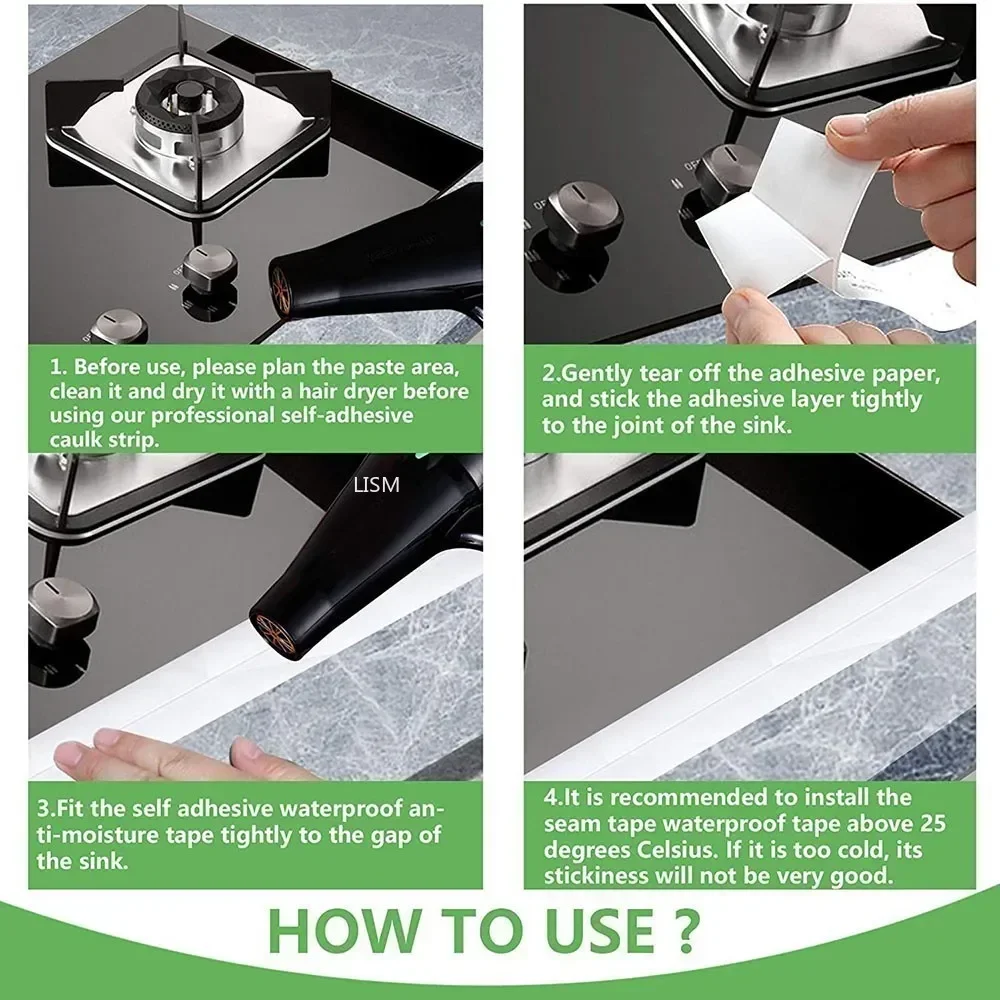 1. Before use, please plan the paste area, clean it and dry it with a hair dryer before using our professional self-adhesive caulk strip.

2.Gently tear off the adhesive paper, and stick the adhesive layer tightly to the joint of the sink.

LISM

3.Fit the self adhesive waterproof anti-moisture tape tightly to the gap of the sink.

4.It is recommended to install the seam tape waterproof tape above 25 degrees Celsius. If it is too cold, its stickiness will not be very good.

HOW TO USE ?