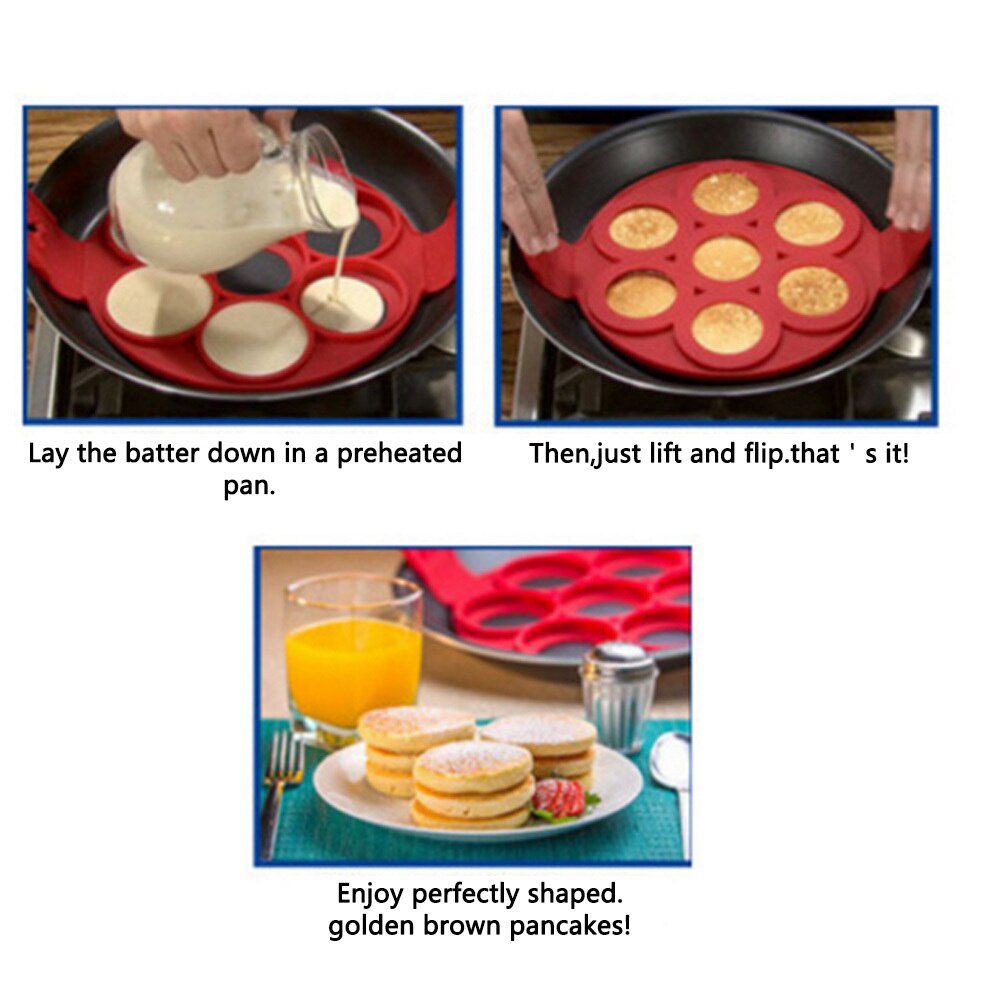 Lay the batter down in a preheated pan.

Then,just lift and flip.that ' s it!

Enjoy perfectly shaped. golden brown pancakes!