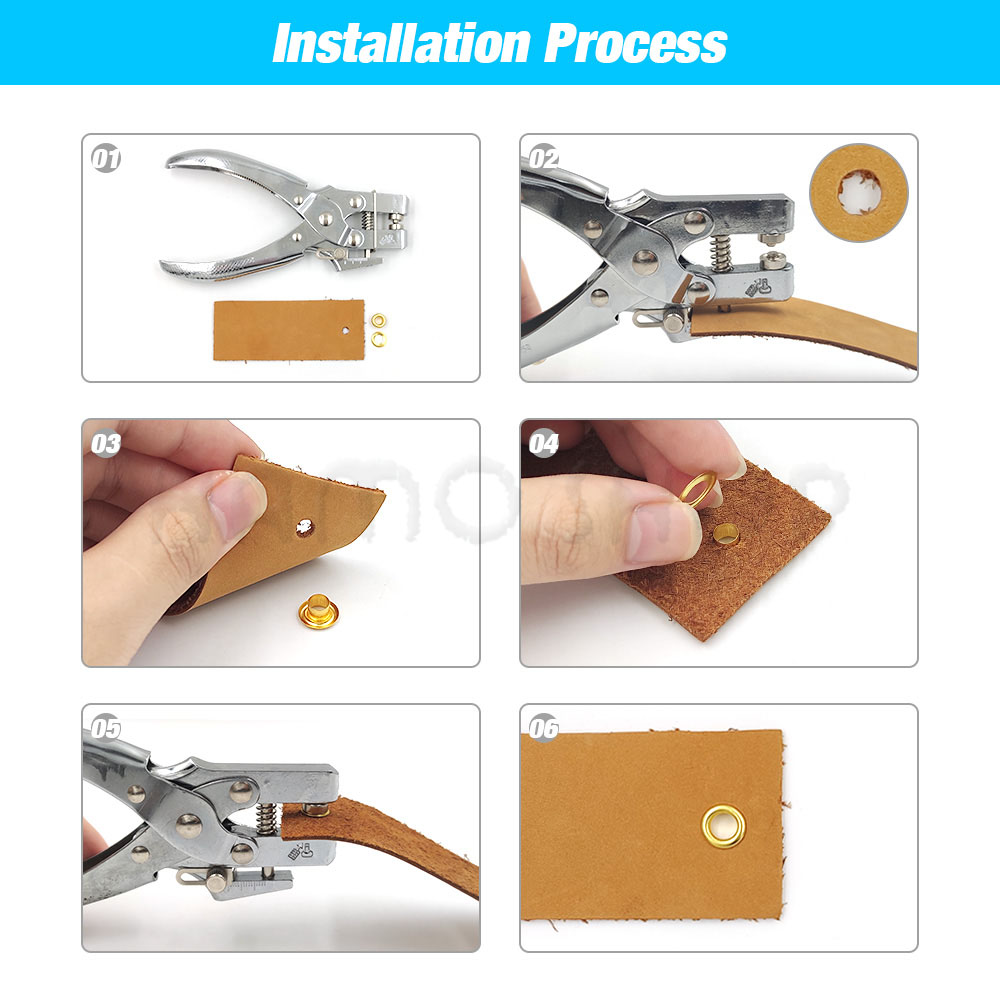 Installation Process

01

02

03

04

05

06