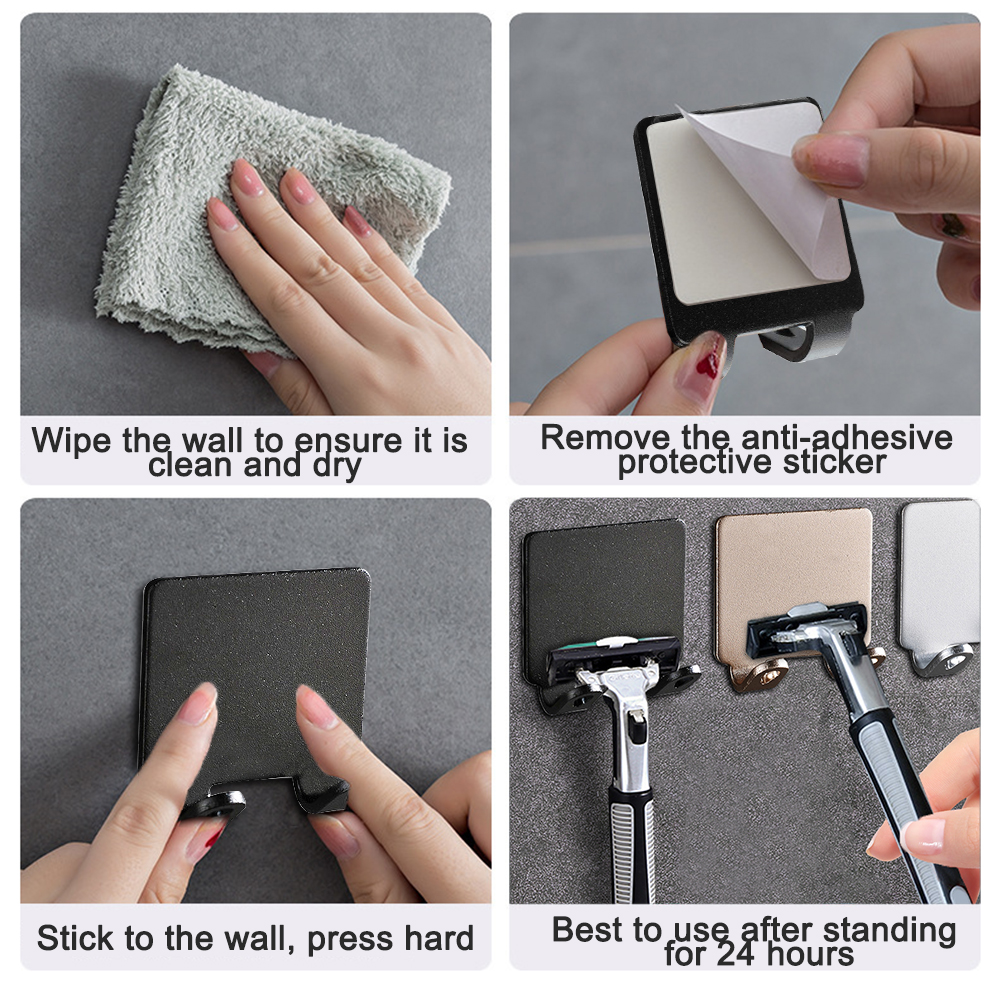 Wipe the wall to ensure it is clean and dry

Remove the anti-adhesive protective sticker

Stick to the wall, press hard

Best to use after standing for 24 hours