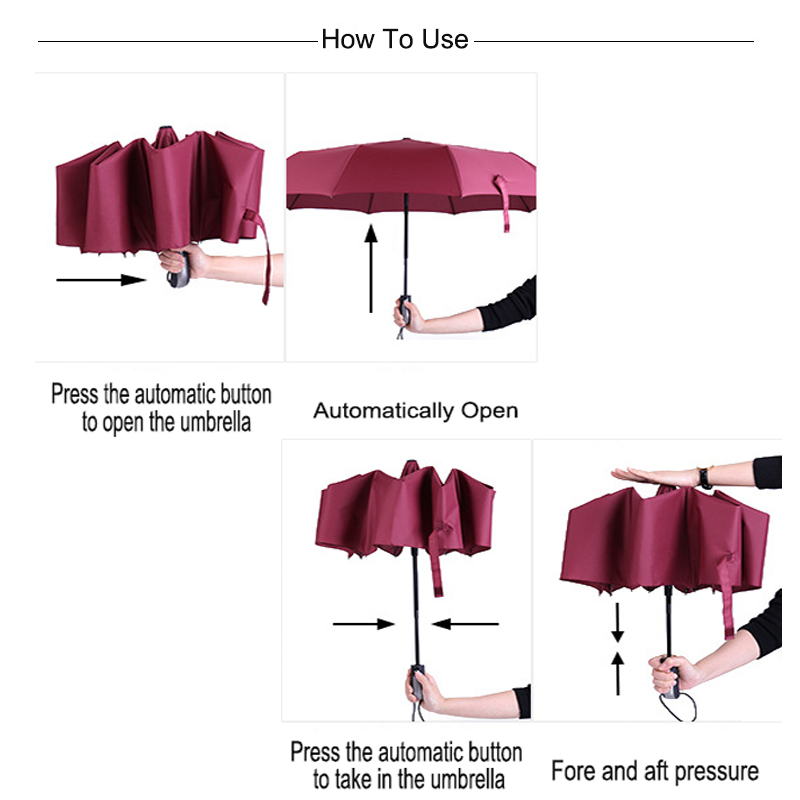 How To Use

Press the automatic button to open the umbrella

Automatically Open

Press the automatic button to take in the umbrella

Fore and aft pressure