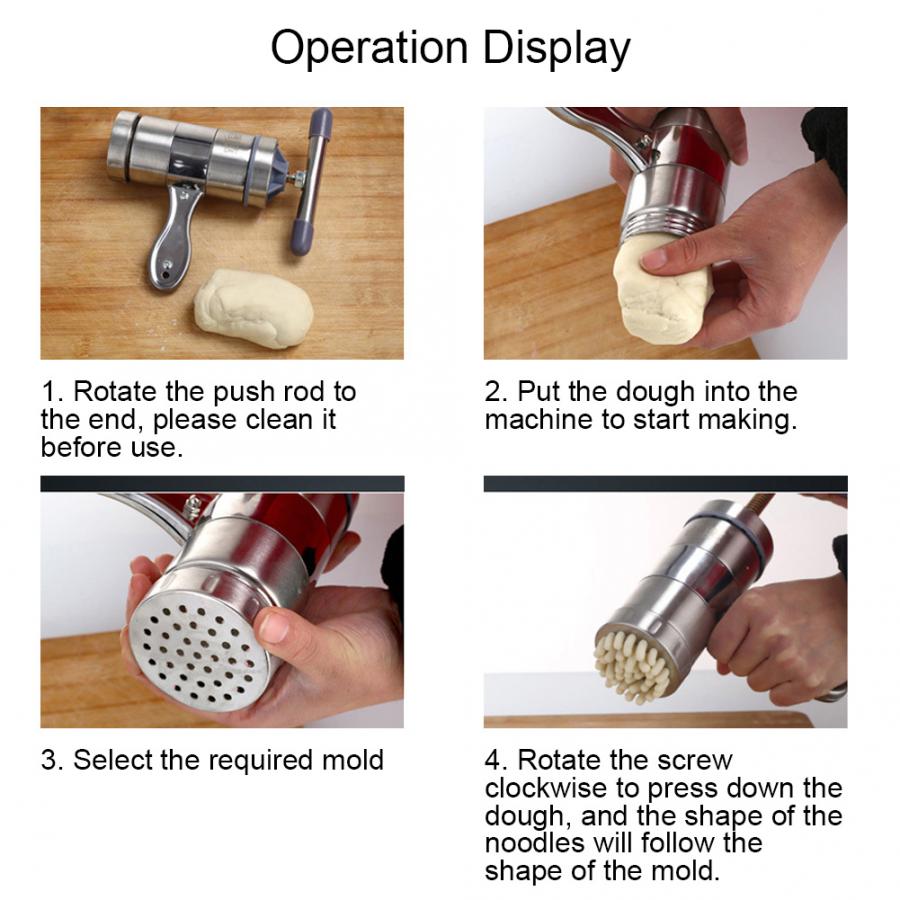 Operation Display

1. Rotate the push rod to the end, please clean it before use.

2. Put the dough into the machine to start making.

3. Select the required mold

4. Rotate the screw clockwise to press down the dough, and the shape of the noodles will follow the shape of the mold.