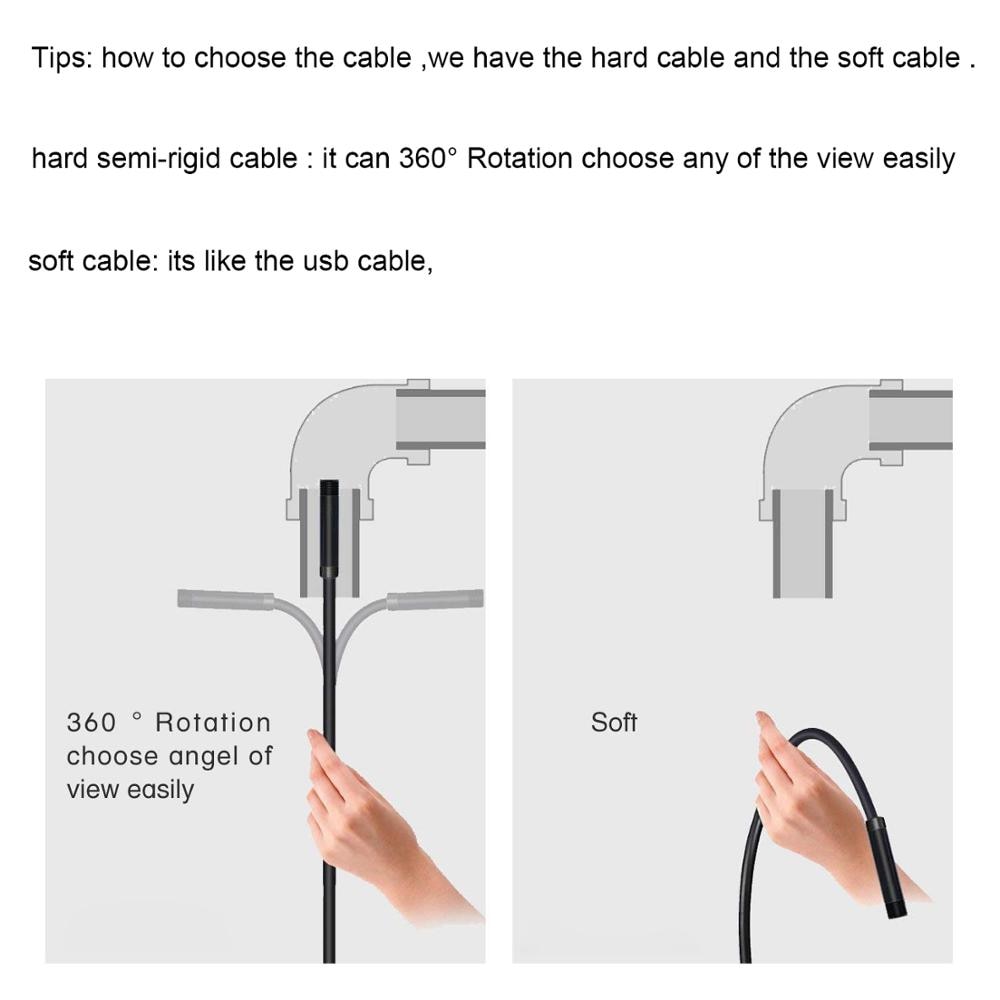 Tips: how to choose the cable ,we have the hard cable and the soft cable .

hard semi-rigid cable : it can 360° Rotation choose any of the view easily

soft cable: its like the usb cable,

360 ° Rotation choose angel of view easily

Soft