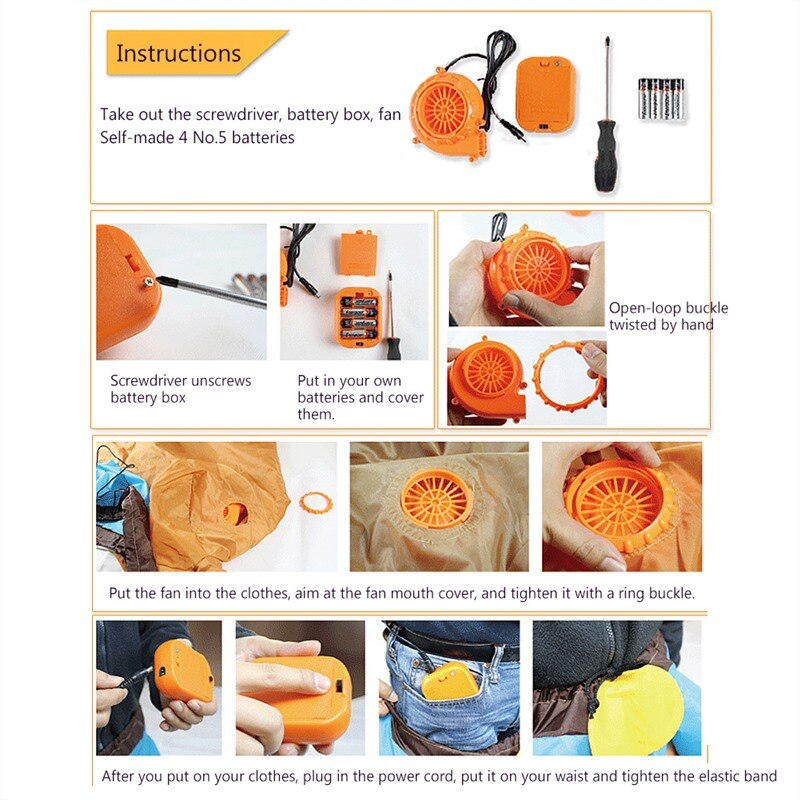 Instructions

Take out the screwdriver, battery box, fan
Self-made 4 No.5 batteries

Screwdriver unscrews battery box

Put in your own batteries and cover them.

Open-loop buckle twisted by hand

Put the fan into the clothes, aim at the fan mouth cover, and tighten it with a ring buckle.

After you put on your clothes, plug in the power cord, put it on your waist and tighten the elastic band