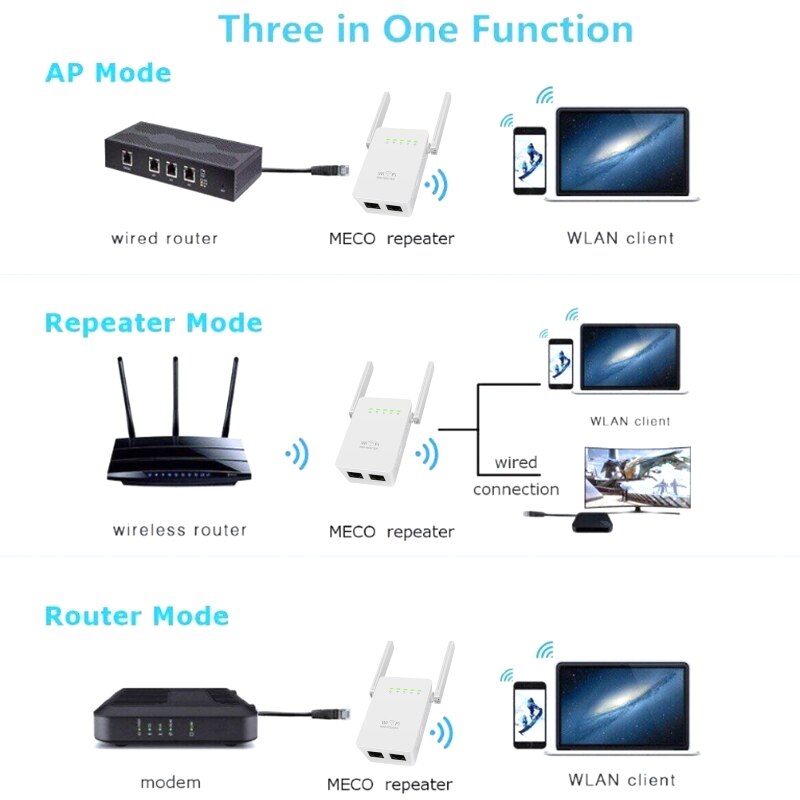 Three in One Function

AP Mode

wired router

MECO repeater

WLAN client

Repeater Mode

wireless router

MECO repeater

WLAN client

wired connection

Router Mode

modem

MECO repeater

WLAN client