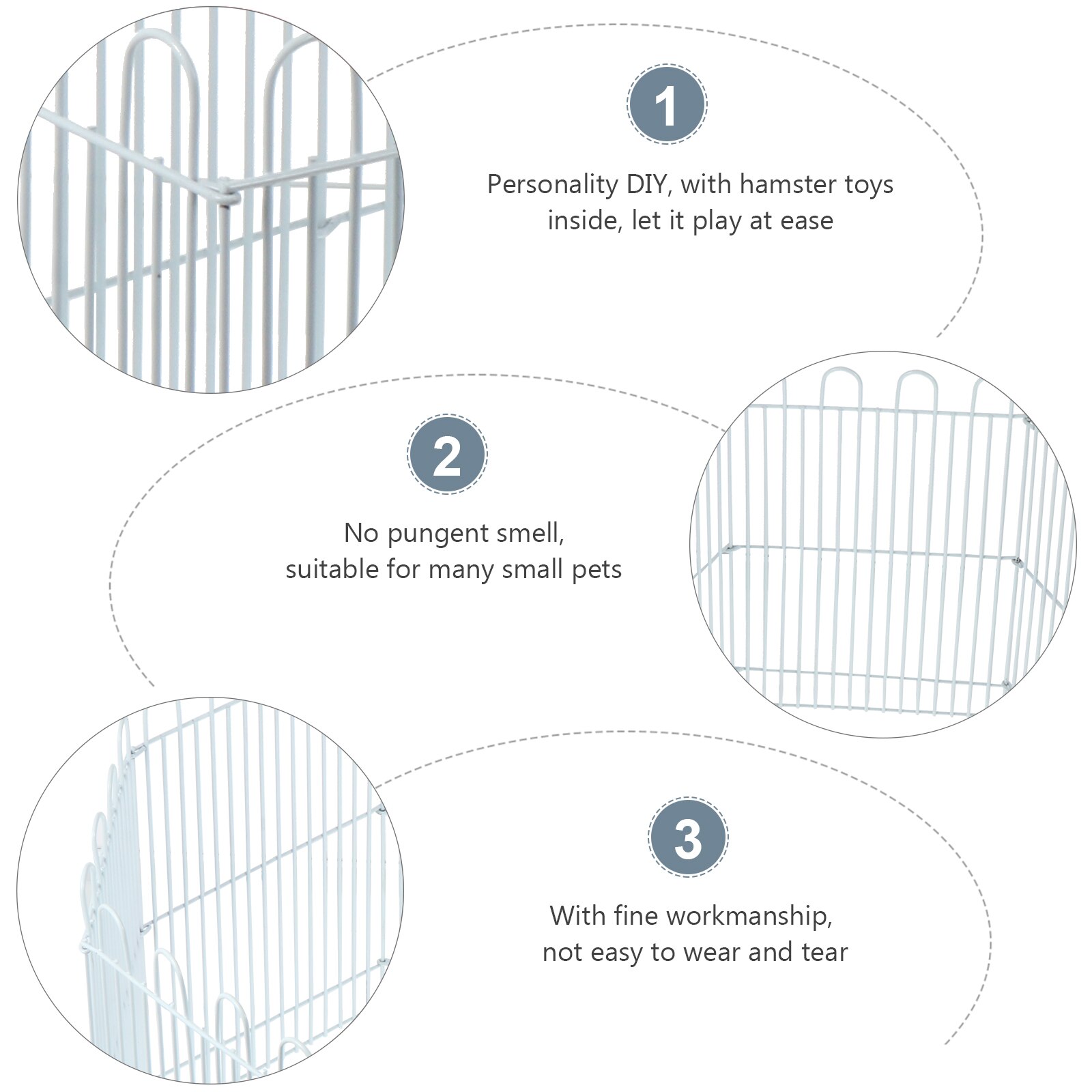 1

Personality DIY, with hamster toys inside, let it play at ease

2

No pungent smell, suitable for many small pets

3

With fine workmanship, not easy to wear and tear