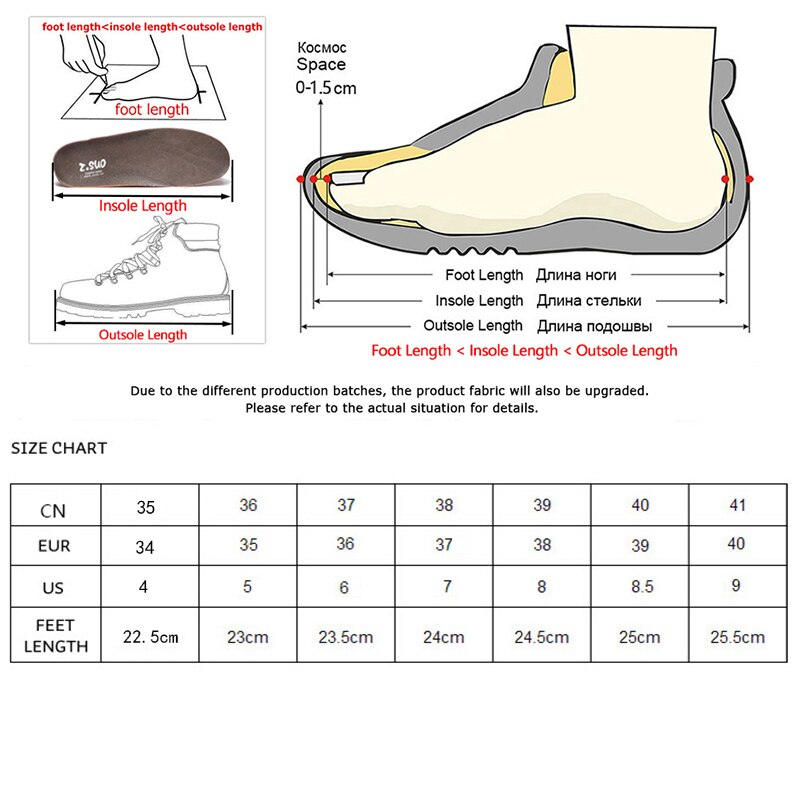 foot length<insole length<outsole length

foot length

Z.SUO

Insole Length

Outsole Length

Космос
Space
0-1.5cm

Foot Length Длина ноги
Insole Length Длина стельки
Outsole Length Длина подошвы
Foot Length < Insole Length < Outsole Length

Due to the different production batches, the product fabric will also be upgraded.
Please refer to the actual situation for details.

SIZE CHART

| CN | 35 | 36 | 37 | 38 | 39 | 40 | 41 |
|---|---|---|---|---|---|---|---|
| EUR | 34 | 35 | 36 | 37 | 38 | 39 | 40 |
| US | 4 | 5 | 6 | 7 | 8 | 8.5 | 9 |
| FEET LENGTH | 22.5cm | 23cm | 23.5cm | 24cm | 24.5cm | 25cm | 25.5cm |