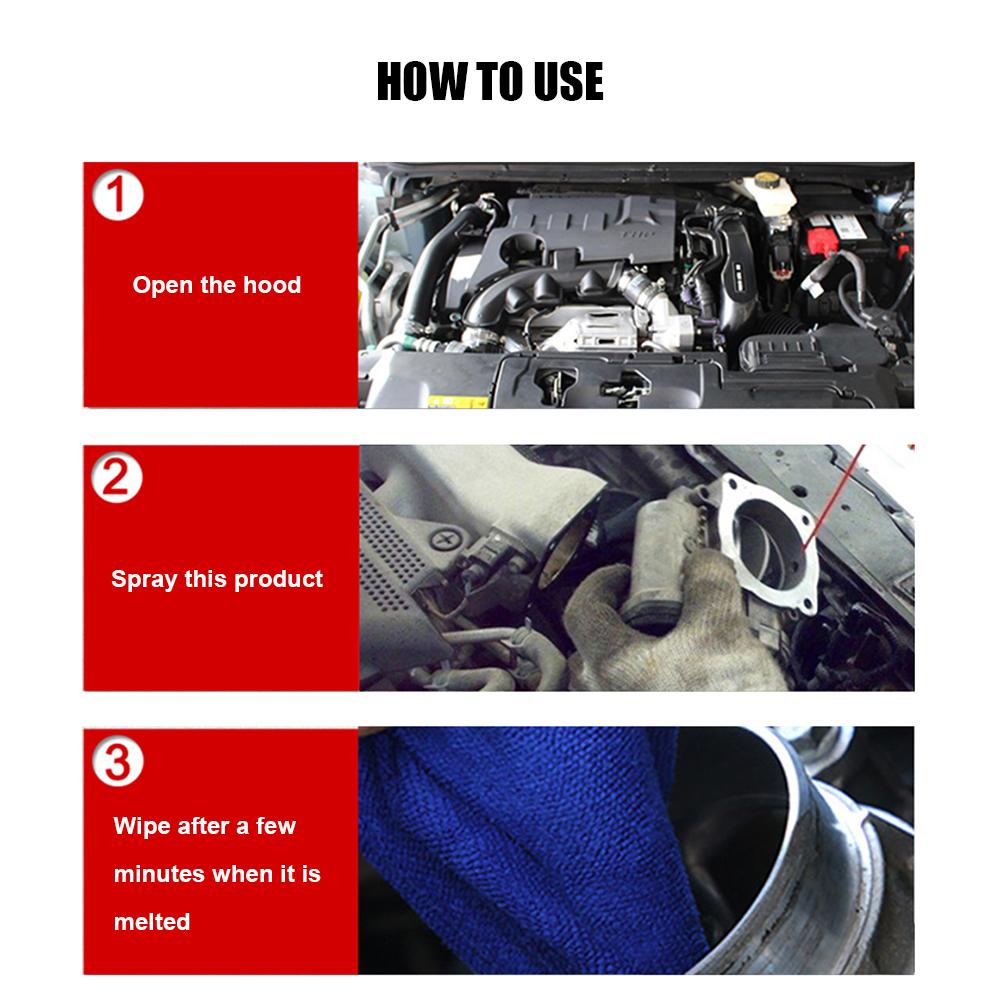 HOW TO USE

1

Open the hood

2

Spray this product

3

Wipe after a few minutes when it is melted