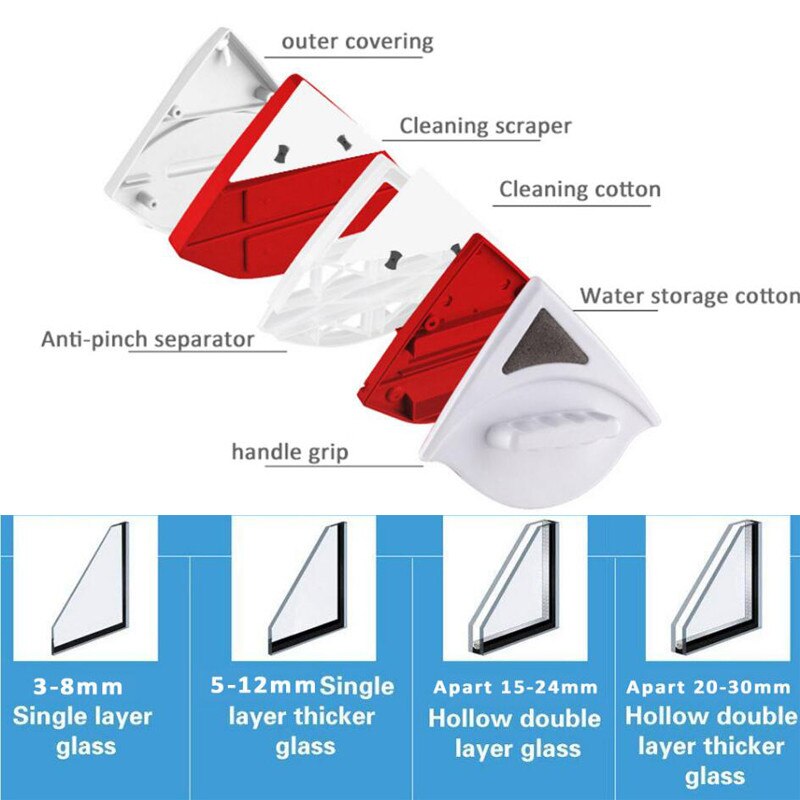 outer covering

Cleaning scraper

Cleaning cotton

Water storage cotton

Anti-pinch separator

handle grip

3-8mm Single layer glass

5-12mm Single layer thicker glass

Apart 15-24mm Hollow double layer glass

Apart 20-30mm Hollow double layer thicker glass