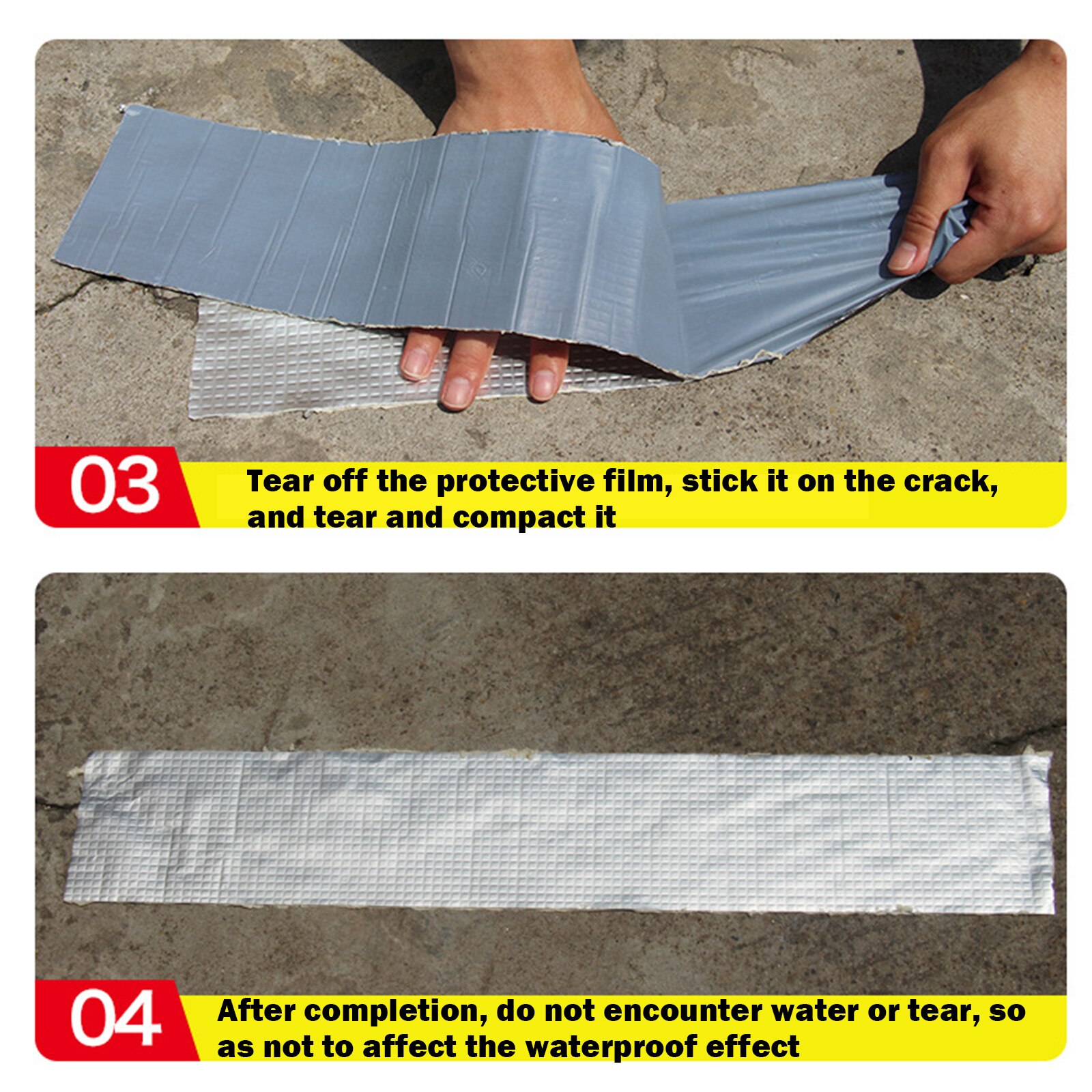 03
Tear off the protective film, stick it on the crack, and tear and compact it

04
After completion, do not encounter water or tear, so as not to affect the waterproof effect