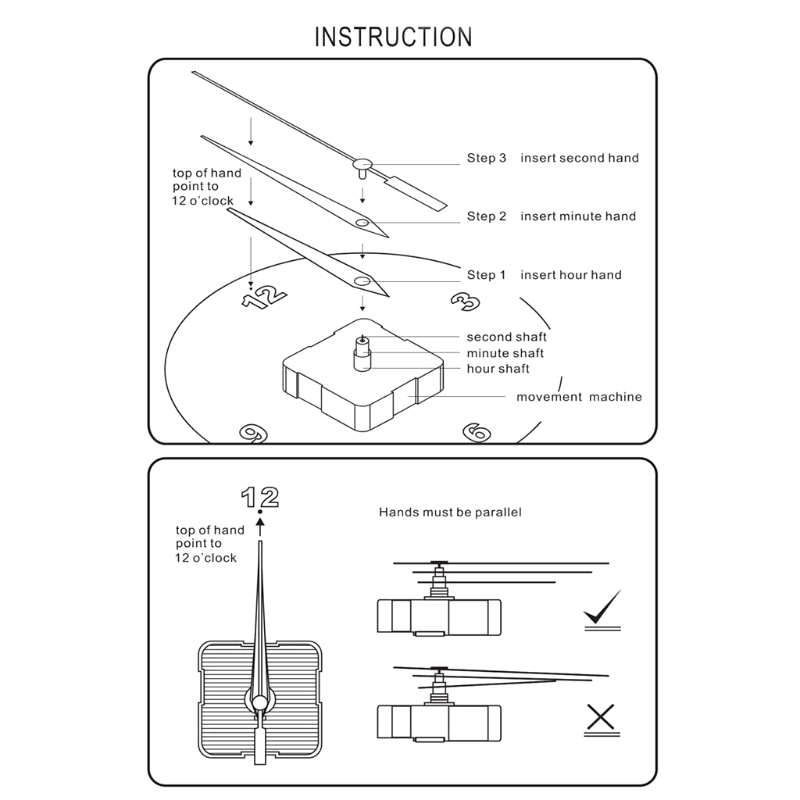 INSTRUCTION

top of hand point to 12 o'clock

Step 3 insert second hand

Step 2 insert minute hand

Step 1 insert hour hand

12

3

second shaft

minute shaft

hour shaft

movement machine

9

6

12

top of hand point to 12 o'clock

Hands must be parallel