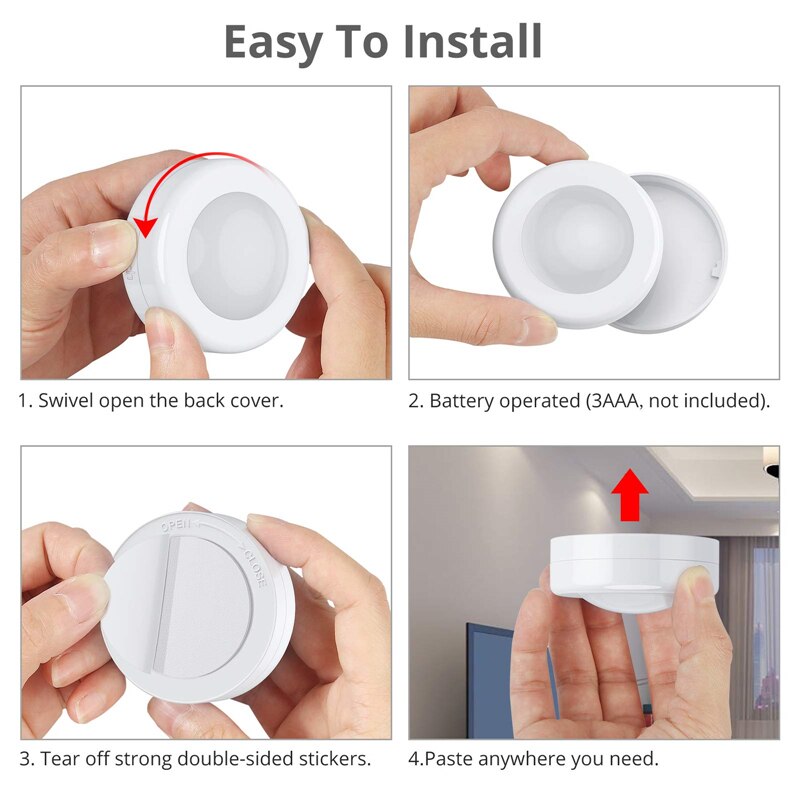 Easy To Install

1. Swivel open the back cover.

2. Battery operated (3AAA, not included).

OPEN

CLOSE

3. Tear off strong double-sided stickers.

4.Paste anywhere you need.